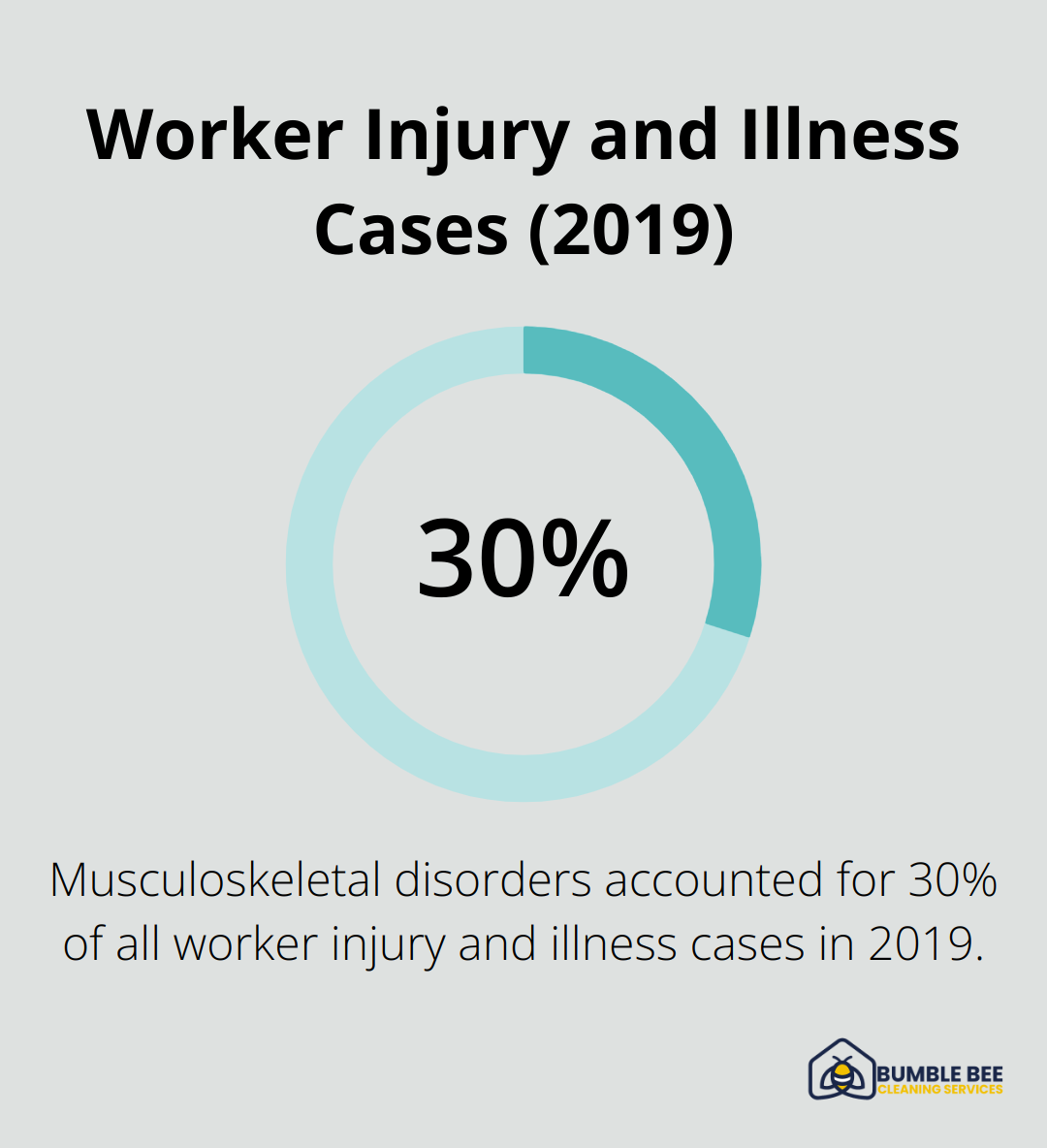 Worker Injury and Illness Cases (2019)

30%

Musculoskeletal disorders accounted for 30% of all worker injury and illness cases in 2019.

BUMBLE BEE
CLEANING SERVICES