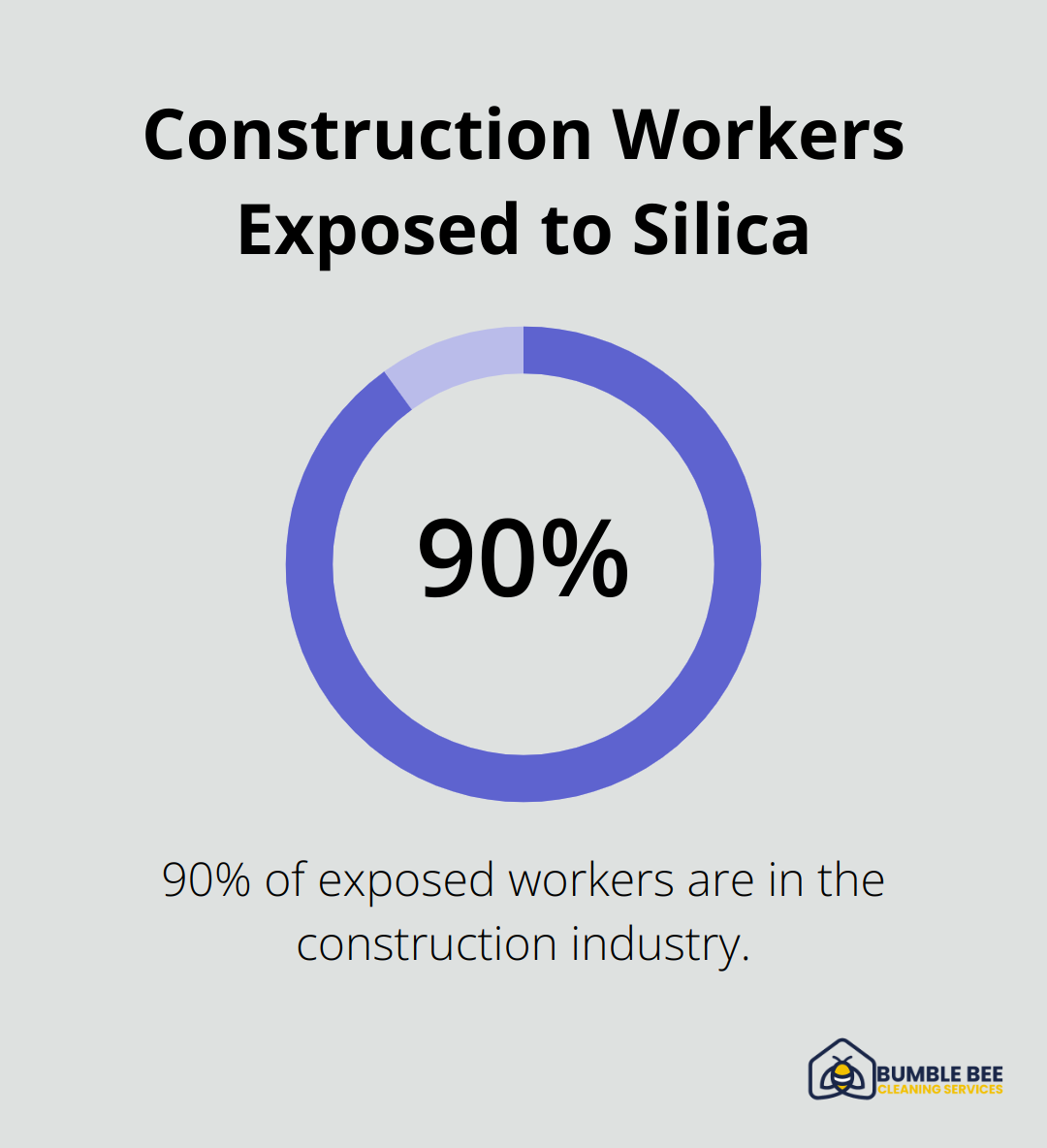 Construction Workers Exposed to Silica

90%

90% of exposed workers are in the construction industry.

BUMBLE BEE
CLEANING SERVICES