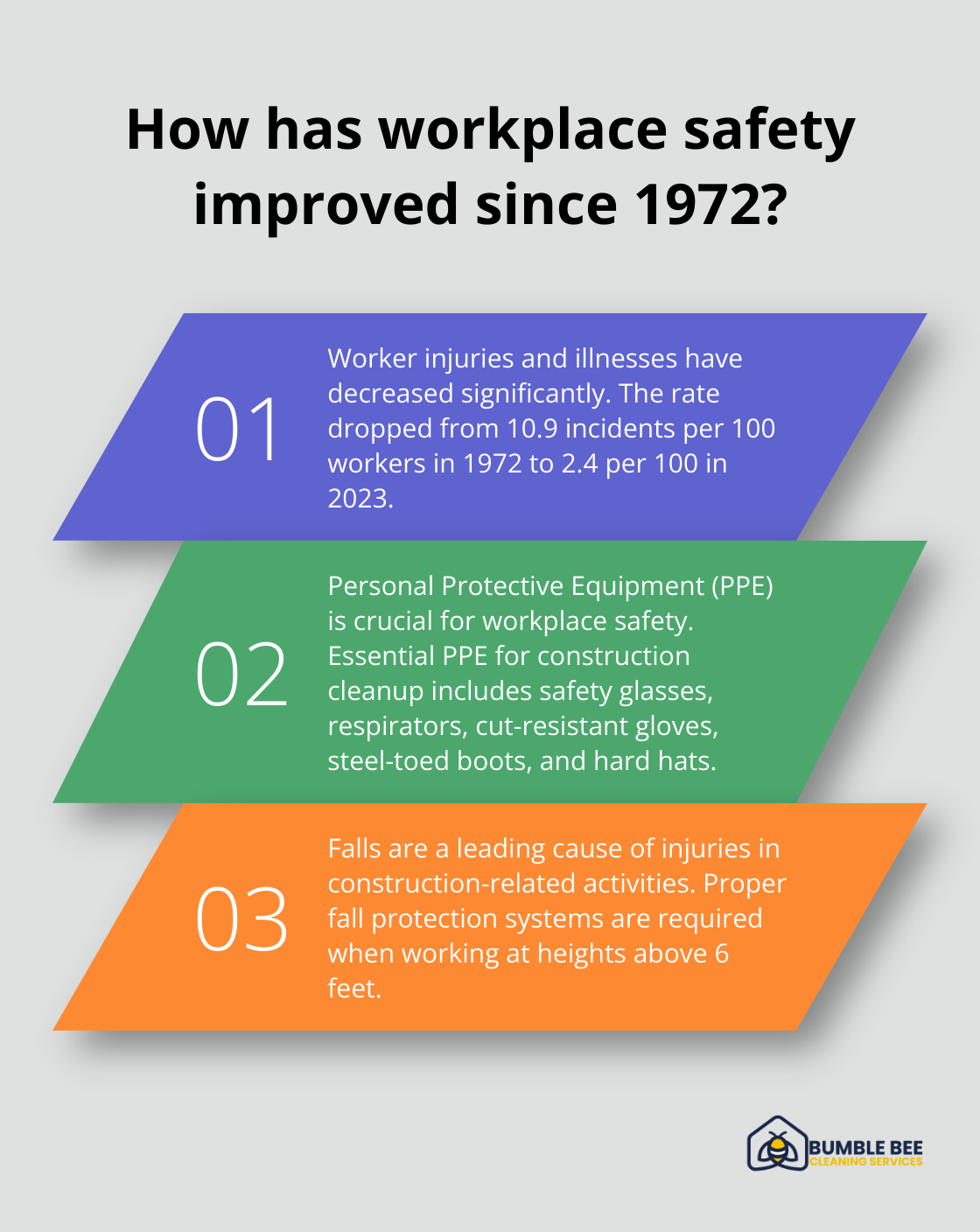 How has workplace safety improved since 1972?

01

Worker injuries and illnesses have decreased significantly. The rate dropped from 10.9 incidents per 100 workers in 1972 to 2.4 per 100 in 2023.

02

Personal Protective Equipment (PPE) is crucial for workplace safety. Essential PPE for construction cleanup includes safety glasses, respirators, cut-resistant gloves, steel-toed boots, and hard hats.

03

Falls are a leading cause of injuries in construction-related activities. Proper fall protection systems are required when working at heights above 6 feet.

BUMBLE BEE
CLEANING SERVICES