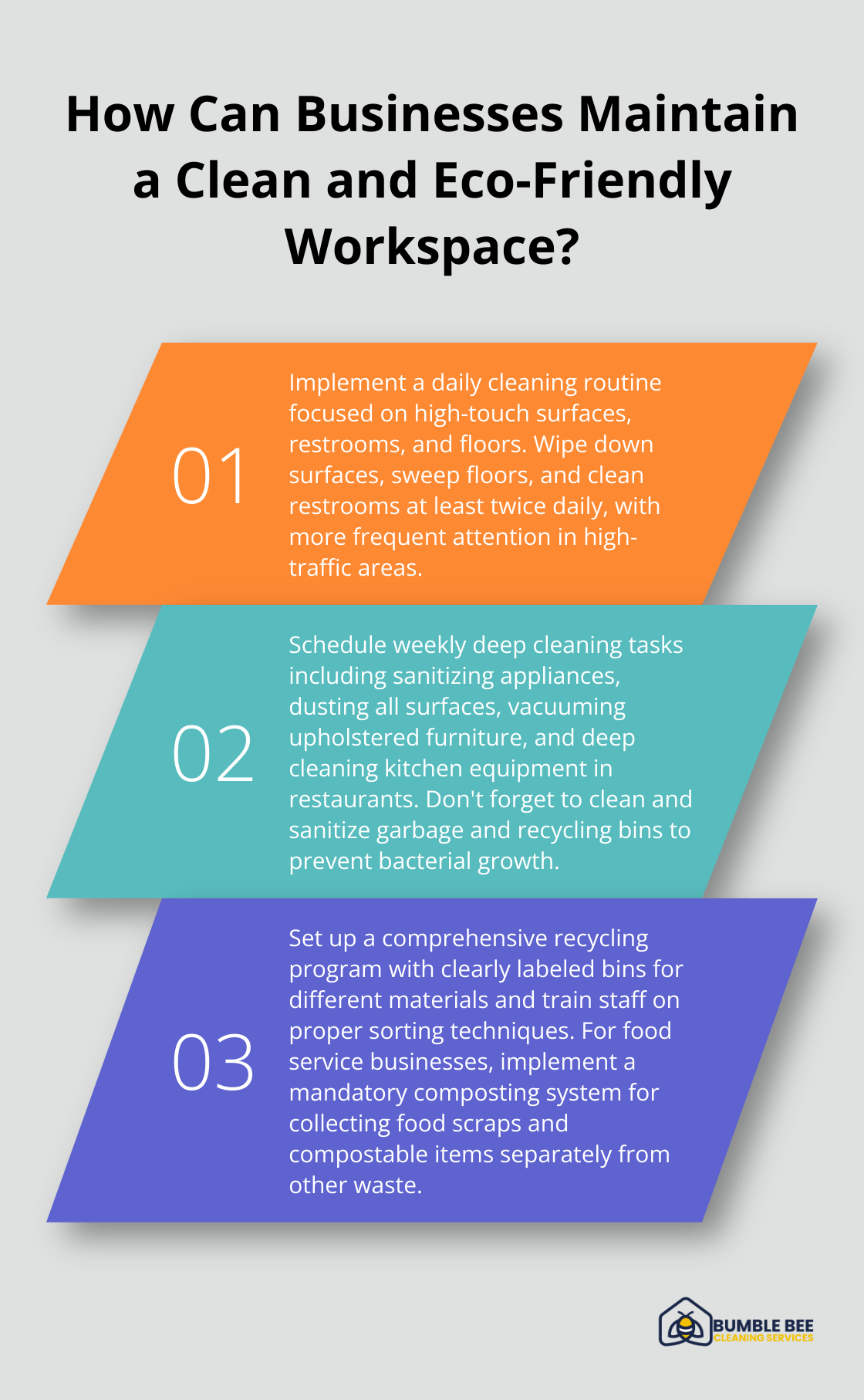 How Can Businesses Maintain a Clean and Eco-Friendly Workspace?

01

Implement a daily cleaning routine focused on high-touch surfaces, restrooms, and floors. Wipe down surfaces, sweep floors, and clean restrooms at least twice daily, with more frequent attention in high-traffic areas.

02

Schedule weekly deep cleaning tasks including sanitizing appliances, dusting all surfaces, vacuuming upholstered furniture, and deep cleaning kitchen equipment in restaurants. Don't forget to clean and sanitize garbage and recycling bins to prevent bacterial growth.

03

Set up a comprehensive recycling program with clearly labeled bins for different materials and train staff on proper sorting techniques. For food service businesses, implement a mandatory composting system for collecting food scraps and compostable items separately from other waste.

BUMBLE BEE
CLEANING SERVICES