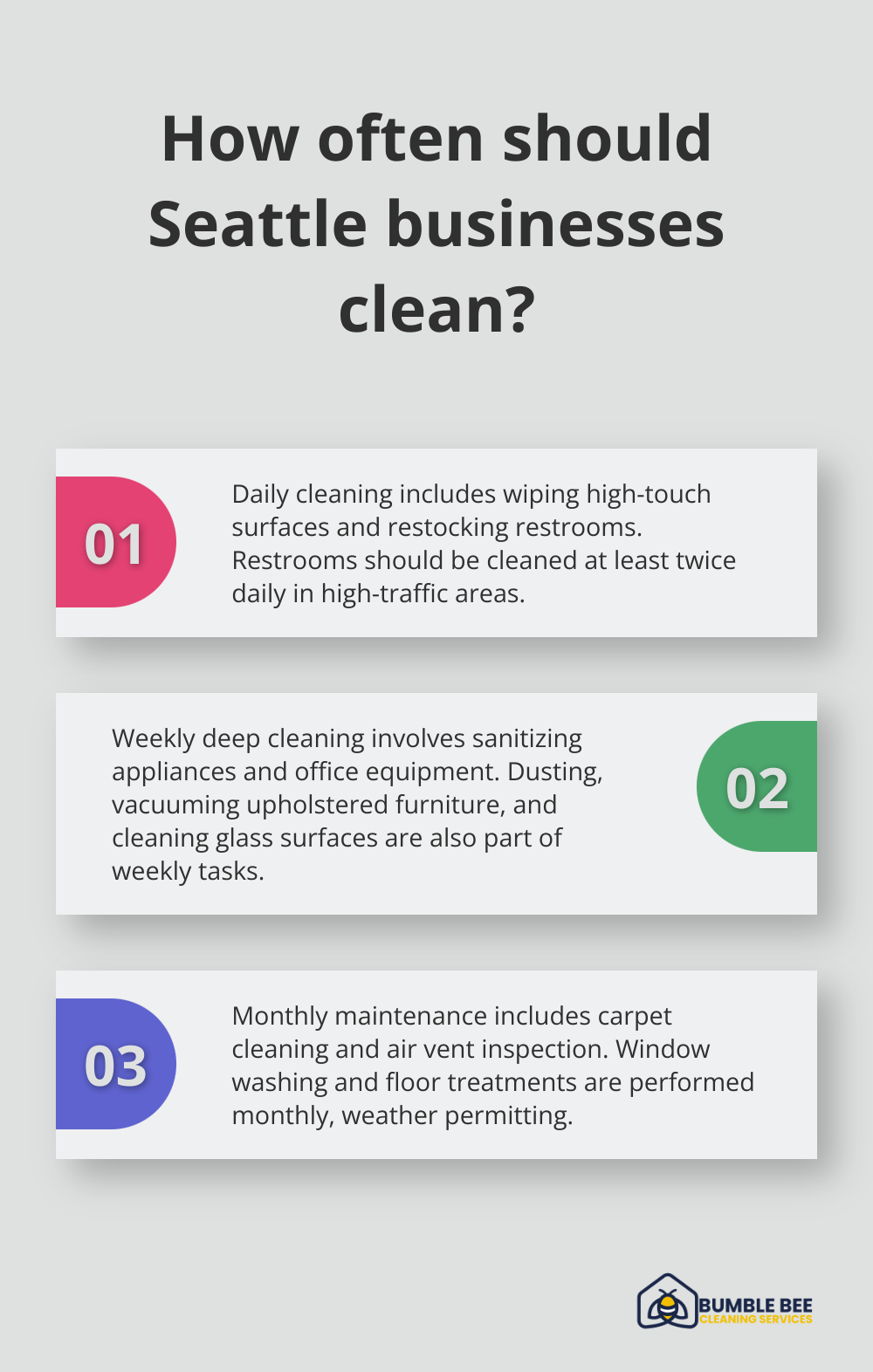 How often should Seattle businesses clean?

01

Daily cleaning includes wiping high-touch surfaces and restocking restrooms. Restrooms should be cleaned at least twice daily in high-traffic areas.

Weekly deep cleaning involves sanitizing appliances and office equipment. Dusting, vacuuming upholstered furniture, and cleaning glass surfaces are also part of weekly tasks.

02

03

Monthly maintenance includes carpet cleaning and air vent inspection. Window washing and floor treatments are performed monthly, weather permitting.

BUMBLE BEE
CLEANING SERVICES