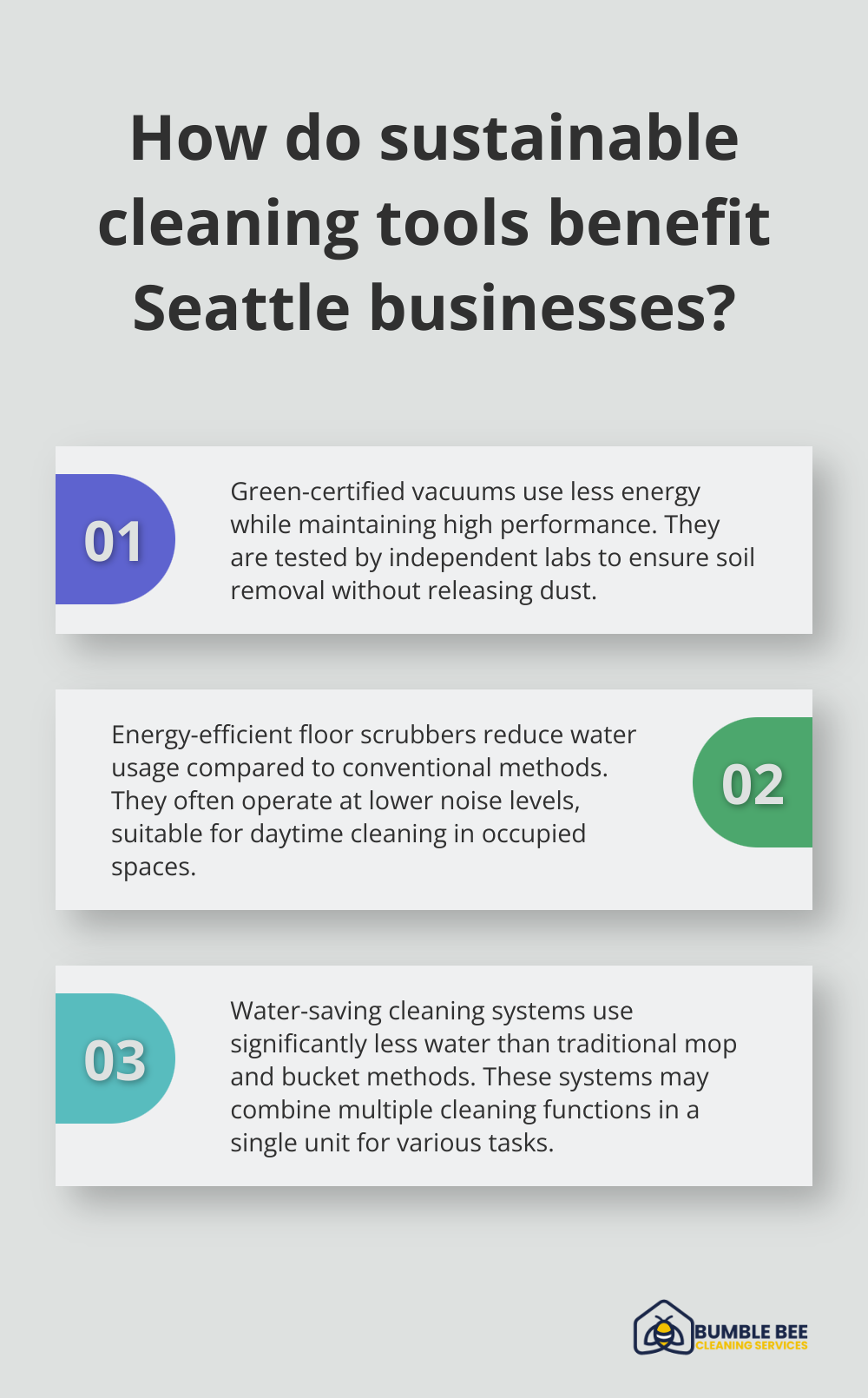 How do sustainable cleaning tools benefit Seattle businesses?

01

Green-certified vacuums use less energy while maintaining high performance. They are tested by independent labs to ensure soil removal without releasing dust.

Energy-efficient floor scrubbers reduce water usage compared to conventional methods. They often operate at lower noise levels, suitable for daytime cleaning in occupied spaces.

02

03

Water-saving cleaning systems use significantly less water than traditional mop and bucket methods. These systems may combine multiple cleaning functions in a single unit for various tasks.

BUMBLE BEE
CLEANING SERVICES