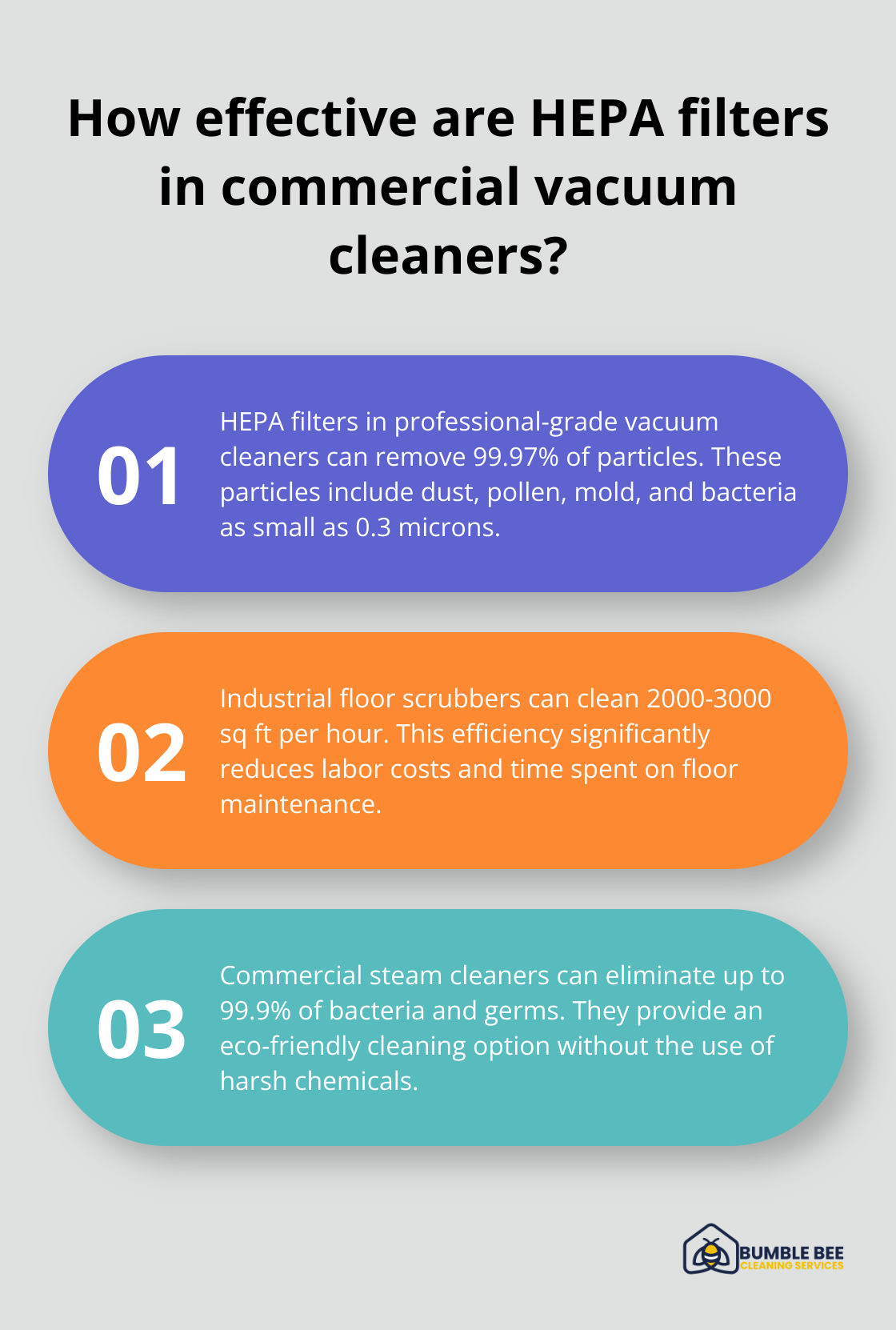 How effective are HEPA filters in commercial vacuum cleaners?

01

HEPA filters in professional-grade vacuum cleaners can remove 99.97% of particles. These particles include dust, pollen, mold, and bacteria as small as 0.3 microns.

02

Industrial floor scrubbers can clean 2000-3000 sq ft per hour. This efficiency significantly reduces labor costs and time spent on floor maintenance.

03

Commercial steam cleaners can eliminate up to 99.9% of bacteria and germs. They provide an eco-friendly cleaning option without the use of harsh chemicals.

BUMBLE BEE
CLEANING SERVICES