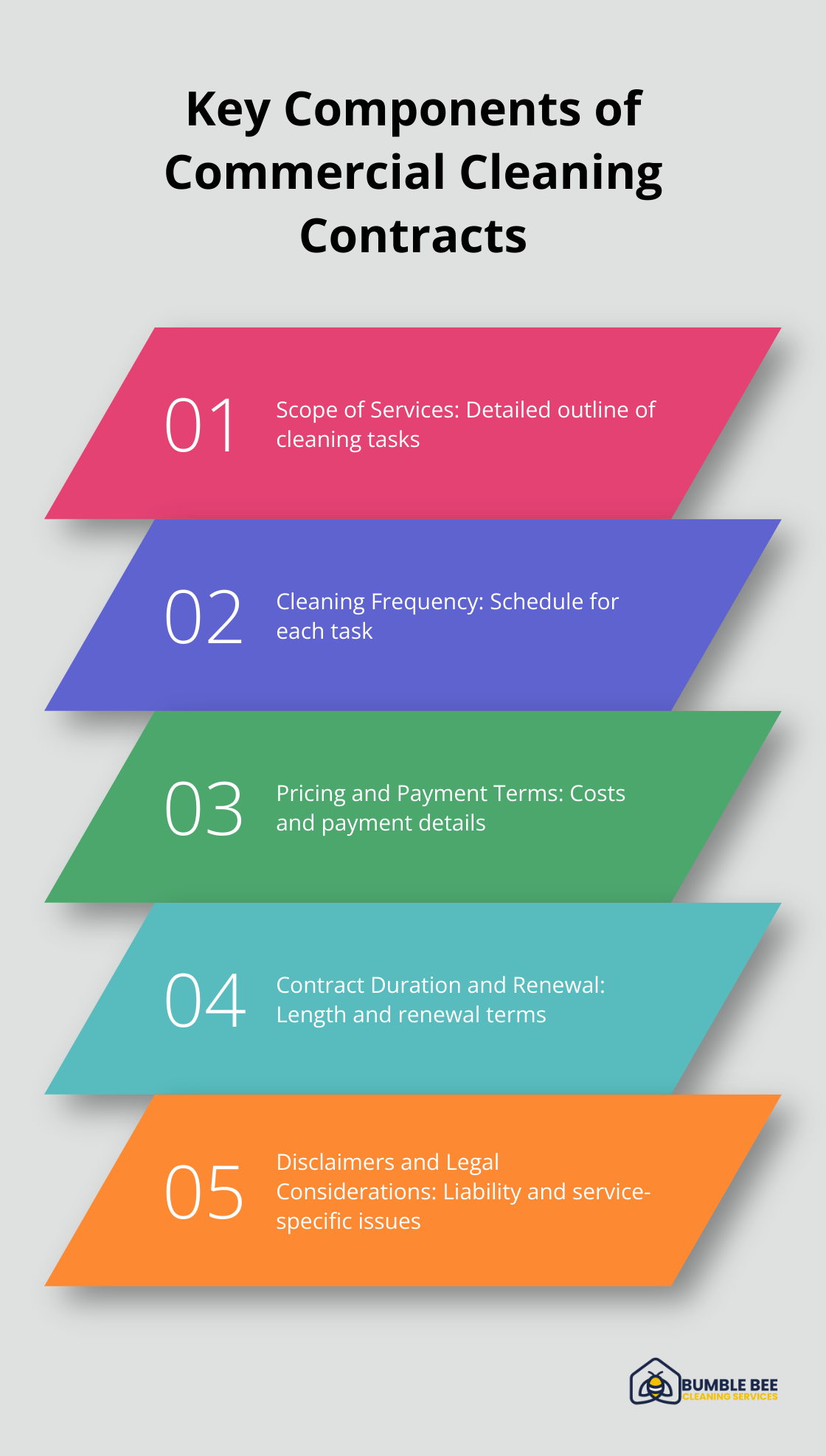 Key Components of Commercial Cleaning Contracts

01 Scope of Services: Detailed outline of cleaning tasks

02 Cleaning Frequency: Schedule for each task

03 Pricing and Payment Terms: Costs and payment details

04 Contract Duration and Renewal: Length and renewal terms

05 Disclaimers and Legal Considerations: Liability and service-specific issues

BUMBLE BEE
CLEANING SERVICES