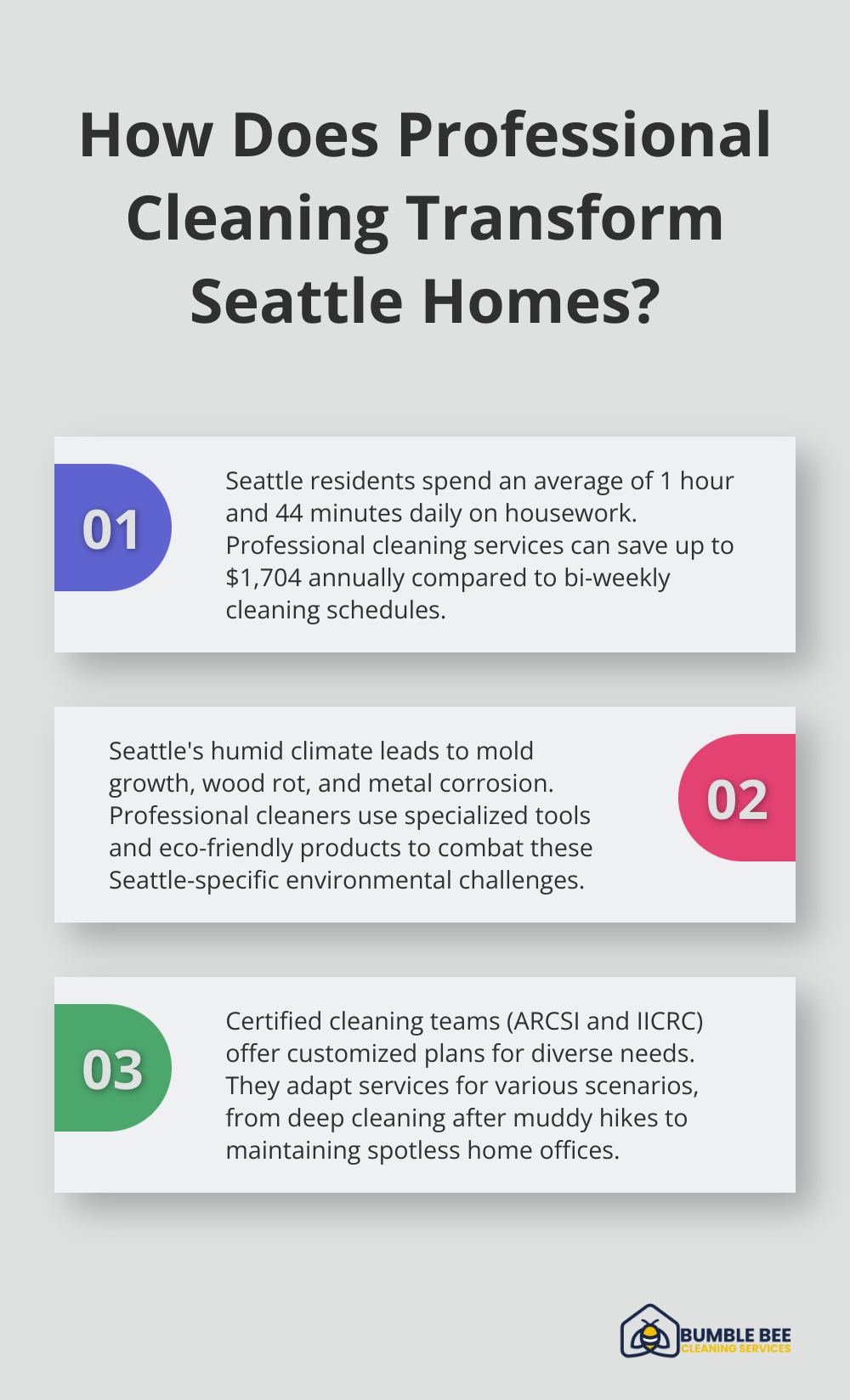 How Does Professional Cleaning Transform Seattle Homes?

01

Seattle residents spend an average of 1 hour and 44 minutes daily on housework. Professional cleaning services can save up to $1,704 annually compared to bi-weekly cleaning schedules.

Seattle's humid climate leads to mold growth, wood rot, and metal corrosion. Professional cleaners use specialized tools and eco-friendly products to combat these Seattle-specific environmental challenges.

02

03

Certified cleaning teams (ARCSI and IICRC) offer customized plans for diverse needs. They adapt services for various scenarios, from deep cleaning after muddy hikes to maintaining spotless home offices.

BUMBLE BEE
CLEANING SERVICES