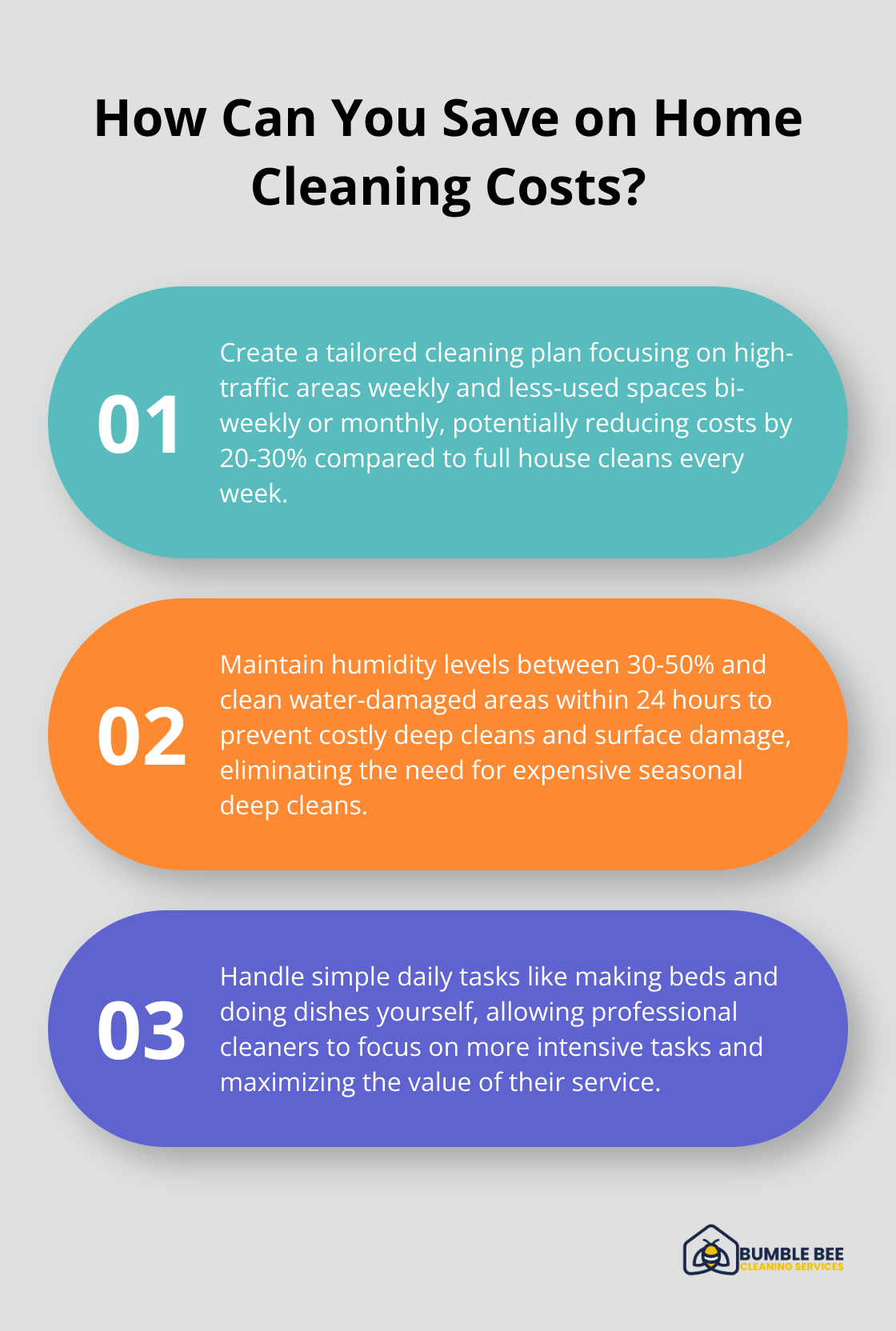 How Can You Save on Home Cleaning Costs?

01

Create a tailored cleaning plan focusing on high-traffic areas weekly and less-used spaces bi-weekly or monthly, potentially reducing costs by 20-30% compared to full house cleans every week.

02

Maintain humidity levels between 30-50% and clean water-damaged areas within 24 hours to prevent costly deep cleans and surface damage, eliminating the need for expensive seasonal deep cleans.

03

Handle simple daily tasks like making beds and doing dishes yourself, allowing professional cleaners to focus on more intensive tasks and maximizing the value of their service.

BUMBLE BEE
CLEANING SERVICES