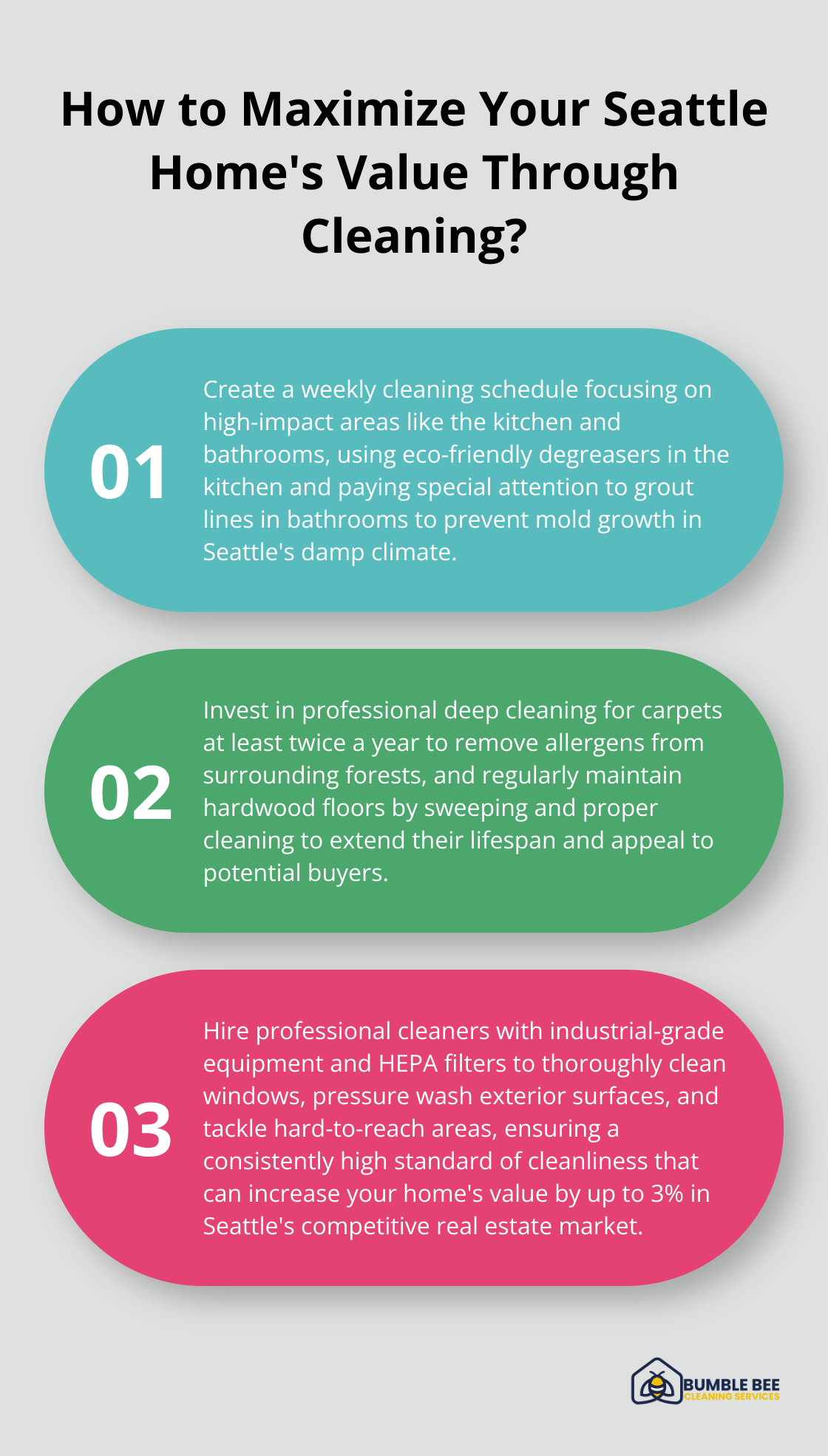 How to Maximize Your Seattle Home's Value Through Cleaning?

01

Create a weekly cleaning schedule focusing on high-impact areas like the kitchen and bathrooms, using eco-friendly degreasers in the kitchen and paying special attention to grout lines in bathrooms to prevent mold growth in Seattle's damp climate.

02

Invest in professional deep cleaning for carpets at least twice a year to remove allergens from surrounding forests, and regularly maintain hardwood floors by sweeping and proper cleaning to extend their lifespan and appeal to potential buyers.

03

Hire professional cleaners with industrial-grade equipment and HEPA filters to thoroughly clean windows, pressure wash exterior surfaces, and tackle hard-to-reach areas, ensuring a consistently high standard of cleanliness that can increase your home's value by up to 3% in Seattle's competitive real estate market.

BUMBLE BEE
CLEANING SERVICES