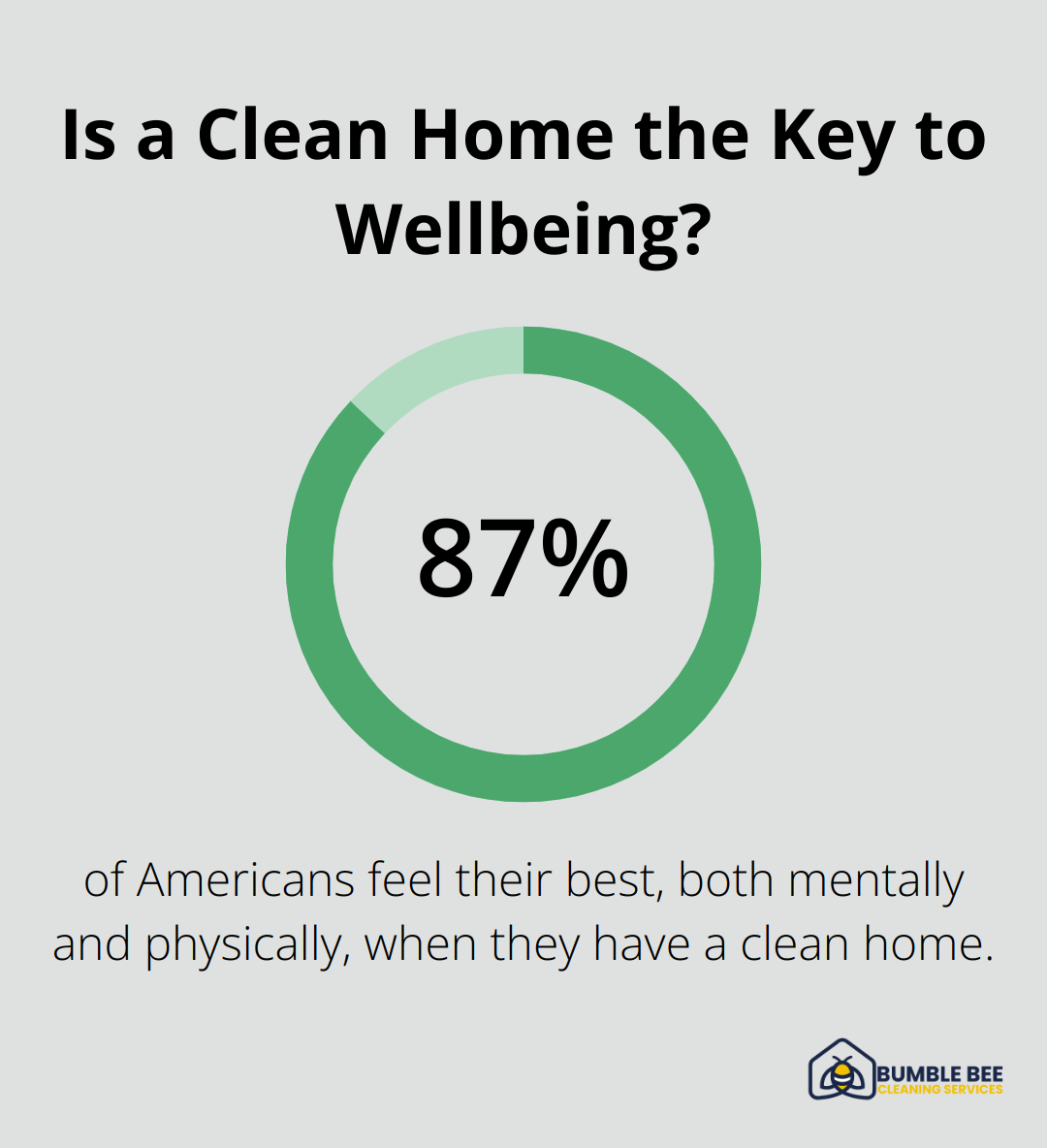 Is a Clean Home the Key to Wellbeing?

87%

of Americans feel their best, both mentally and physically, when they have a clean home.

BUMBLE BEE
CLEANING SERVICES