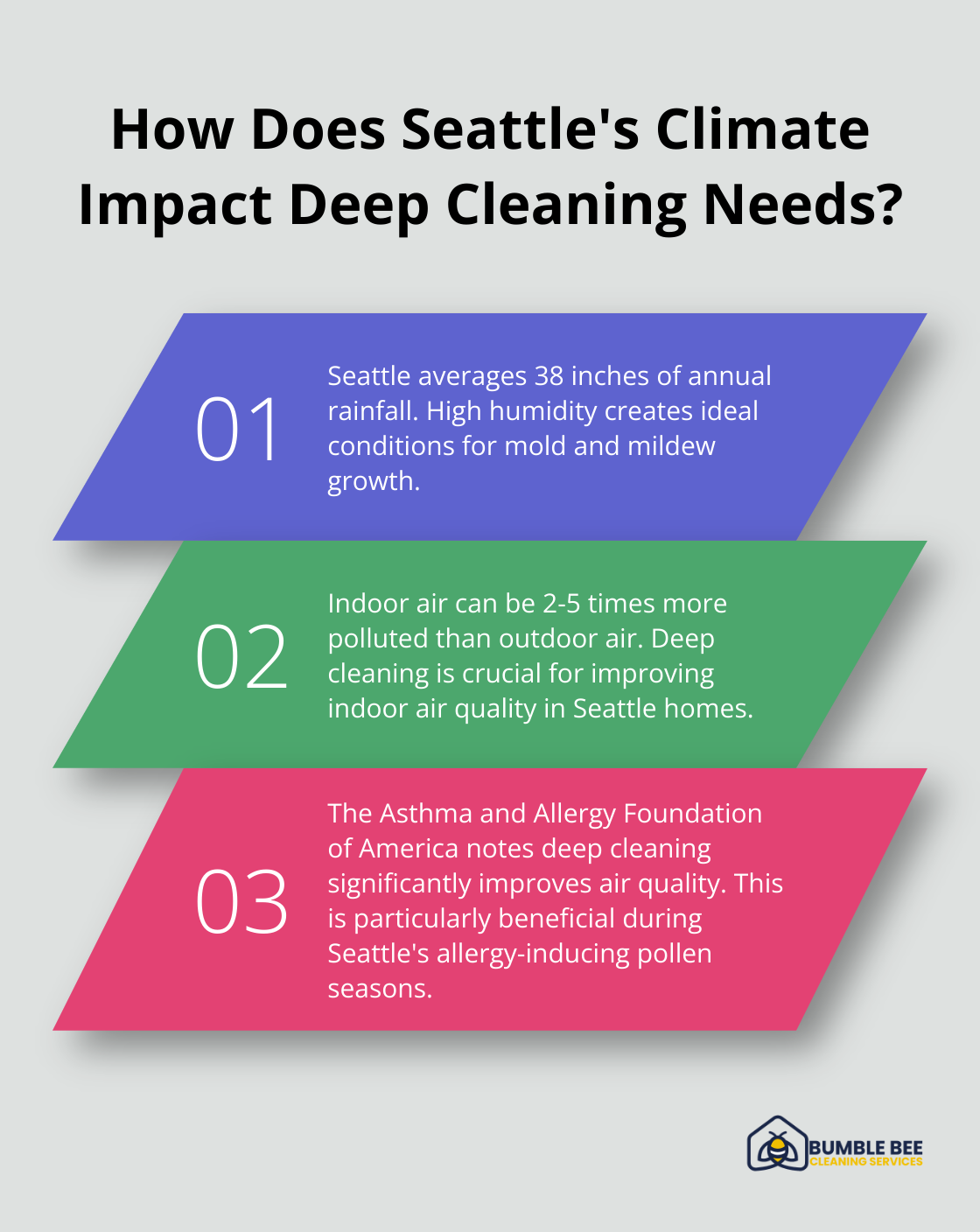 How Does Seattle's Climate Impact Deep Cleaning Needs?

01

Seattle averages 38 inches of annual rainfall. High humidity creates ideal conditions for mold and mildew growth.

02

Indoor air can be 2-5 times more polluted than outdoor air. Deep cleaning is crucial for improving indoor air quality in Seattle homes.

03

The Asthma and Allergy Foundation of America notes deep cleaning significantly improves air quality. This is particularly beneficial during Seattle's allergy-inducing pollen seasons.

BUMBLE BEE
CLEANING SERVICES