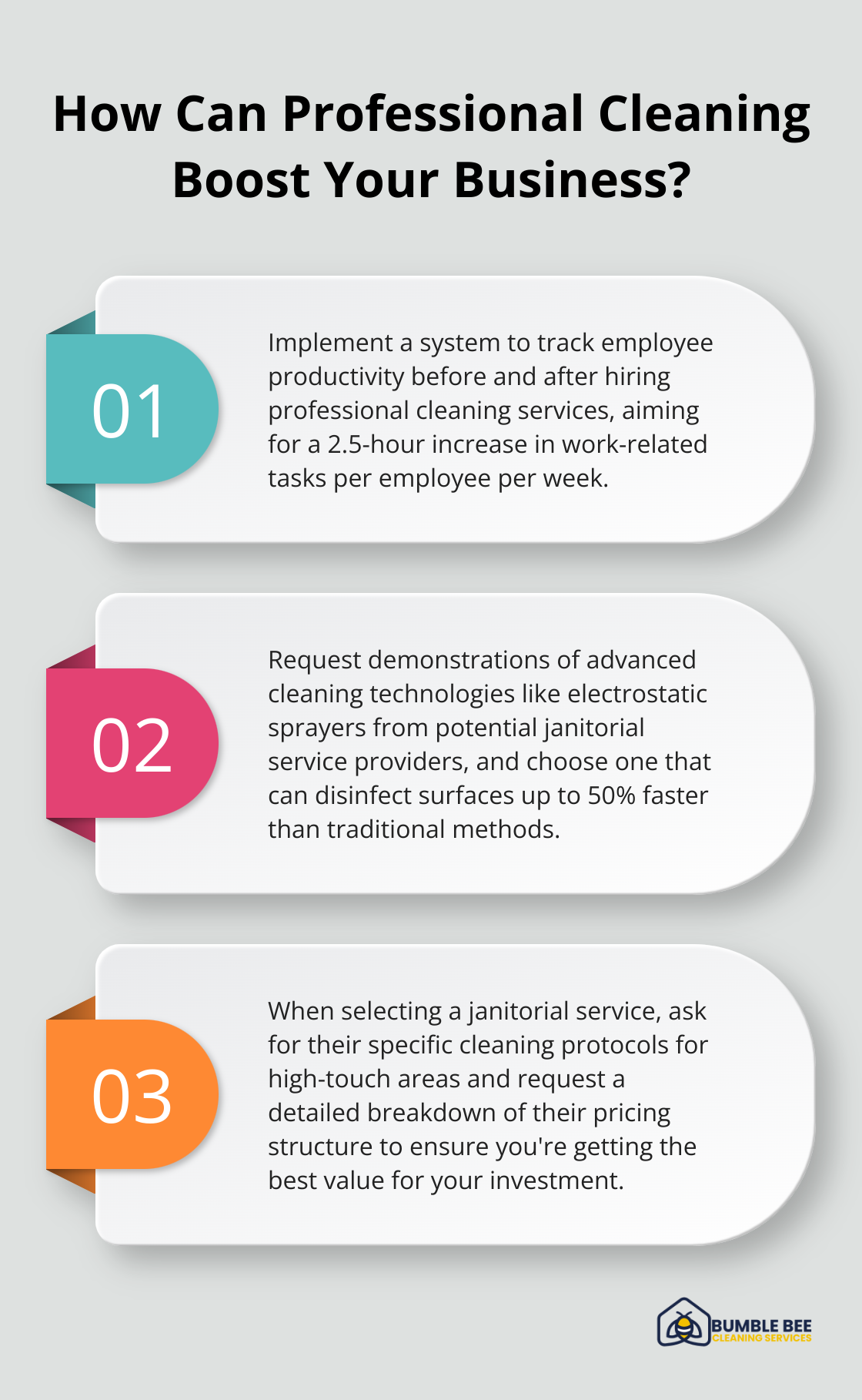 How Can Professional Cleaning Boost Your Business?

01

Implement a system to track employee productivity before and after hiring professional cleaning services, aiming for a 2.5-hour increase in work-related tasks per employee per week.

02

Request demonstrations of advanced cleaning technologies like electrostatic sprayers from potential janitorial service providers, and choose one that can disinfect surfaces up to 50% faster than traditional methods.

03

When selecting a janitorial service, ask for their specific cleaning protocols for high-touch areas and request a detailed breakdown of their pricing structure to ensure you're getting the best value for your investment.

BUMBLE BEE
CLEANING SERVICES