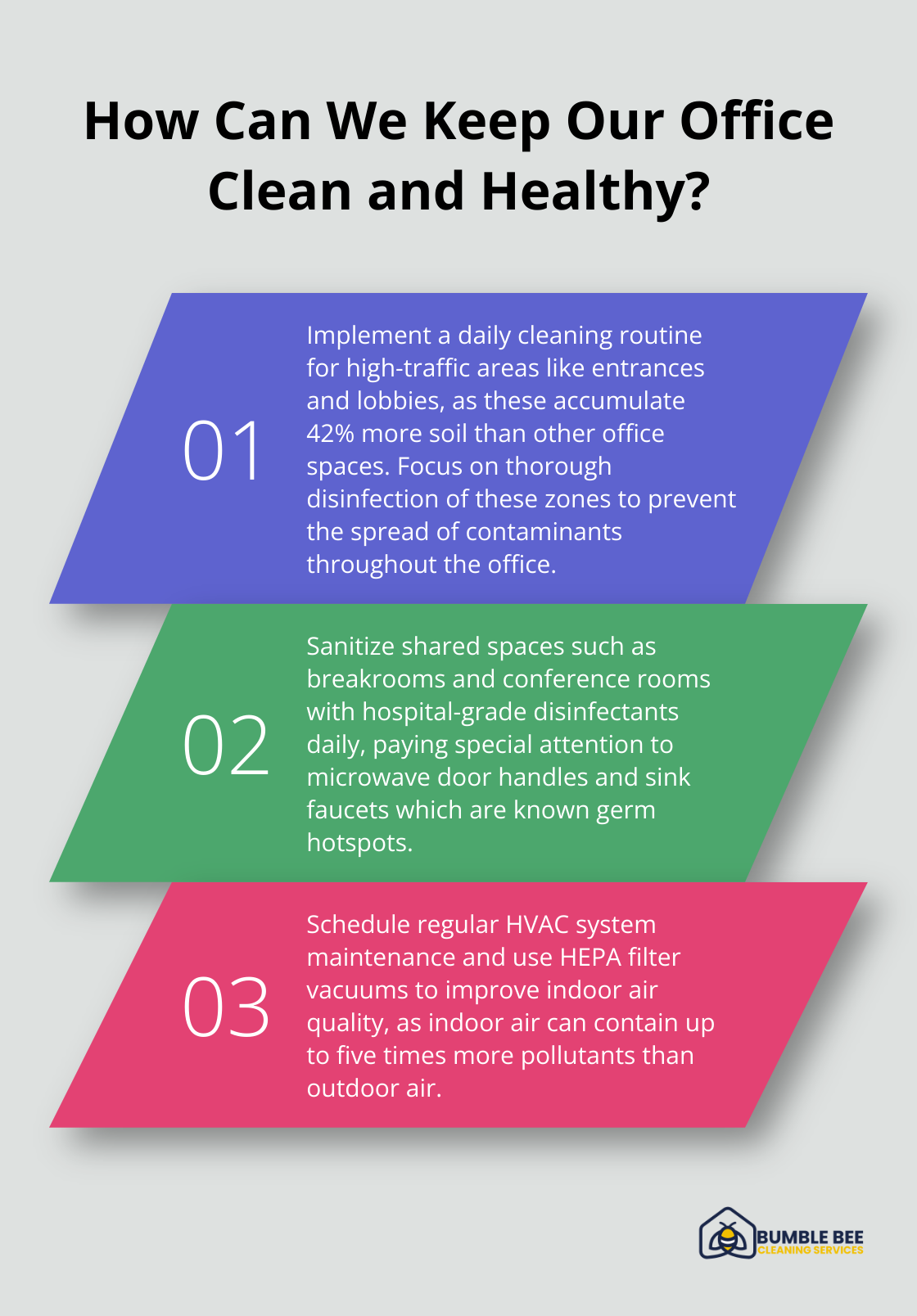 How Can We Keep Our Office Clean and Healthy?

01

Implement a daily cleaning routine for high-traffic areas like entrances and lobbies, as these accumulate 42% more soil than other office spaces. Focus on thorough disinfection of these zones to prevent the spread of contaminants throughout the office.

02

Sanitize shared spaces such as breakrooms and conference rooms with hospital-grade disinfectants daily, paying special attention to microwave door handles and sink faucets which are known germ hotspots.

03

Schedule regular HVAC system maintenance and use HEPA filter vacuums to improve indoor air quality, as indoor air can contain up to five times more pollutants than outdoor air.

BUMBLE BEE
CLEANING SERVICES