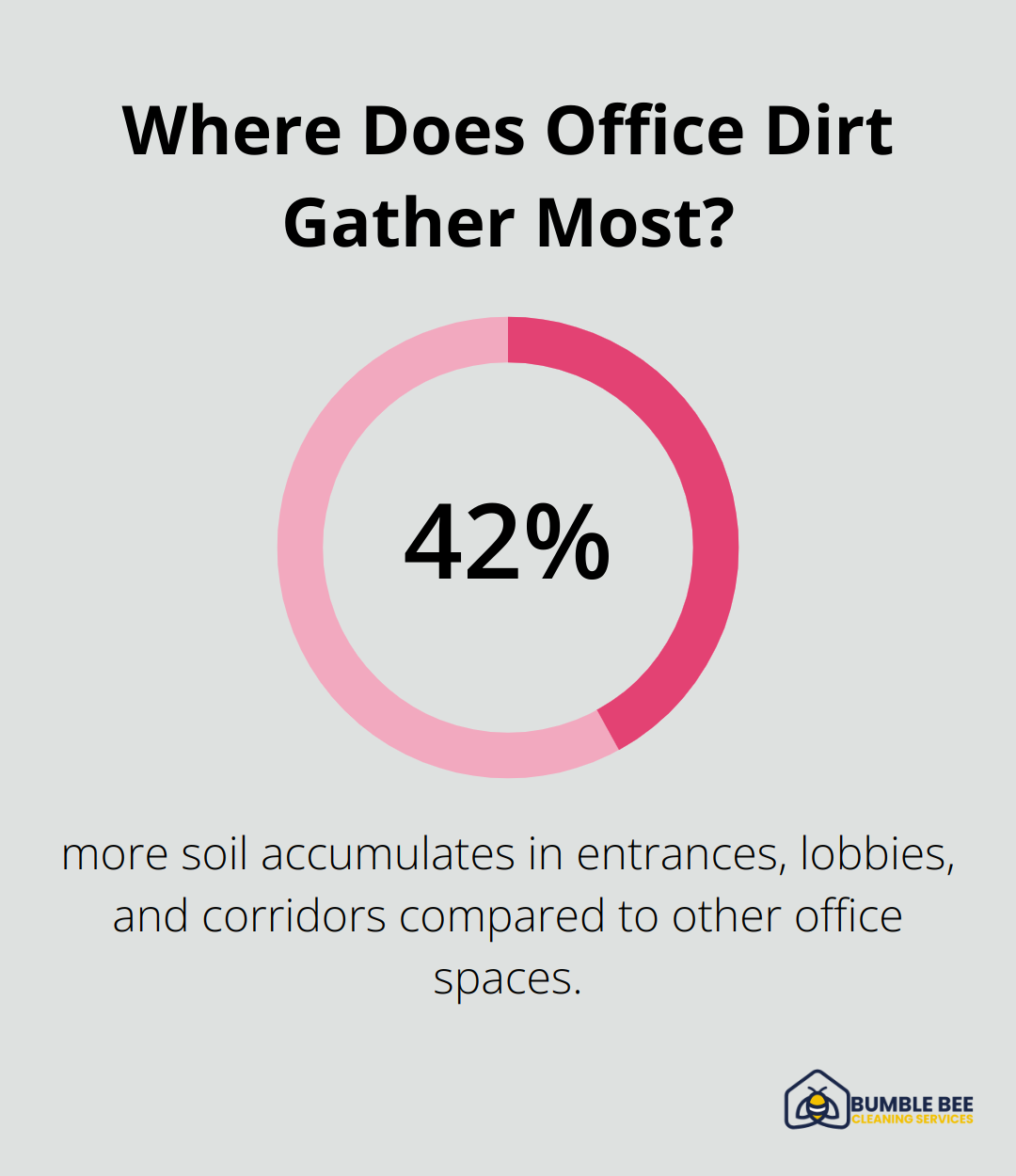 Where Does Office Dirt Gather Most?

42%

more soil accumulates in entrances, lobbies, and corridors compared to other office spaces.

BUMBLE BEE
CLEANING SERVICES