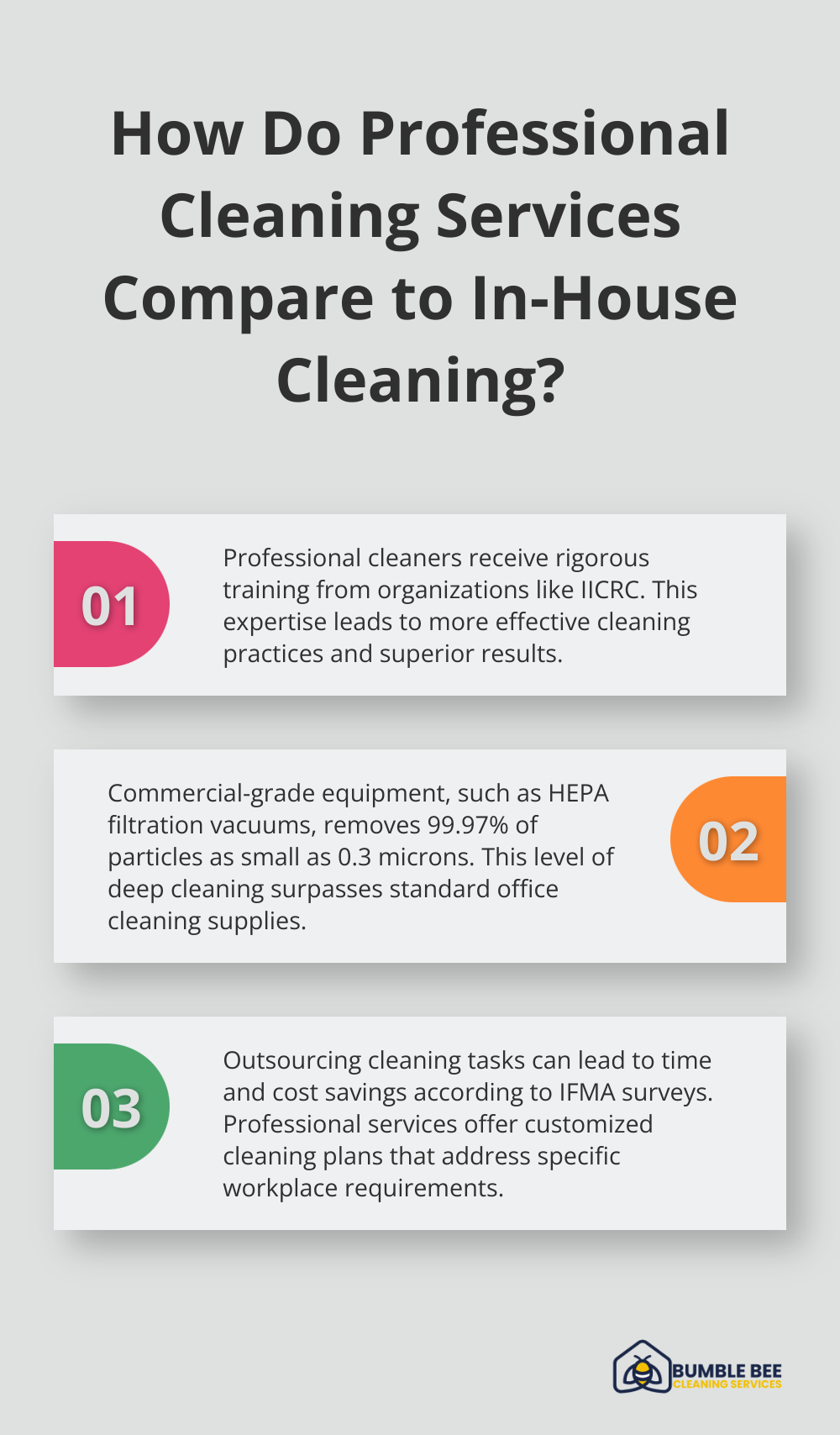 How Do Professional Cleaning Services Compare to In-House Cleaning?

01

Professional cleaners receive rigorous training from organizations like IICRC. This expertise leads to more effective cleaning practices and superior results.

Commercial-grade equipment, such as HEPA filtration vacuums, removes 99.97% of particles as small as 0.3 microns. This level of deep cleaning surpasses standard office cleaning supplies.

02

03

Outsourcing cleaning tasks can lead to time and cost savings according to IFMA surveys. Professional services offer customized cleaning plans that address specific workplace requirements.

BUMBLE BEE
CLEANING SERVICES