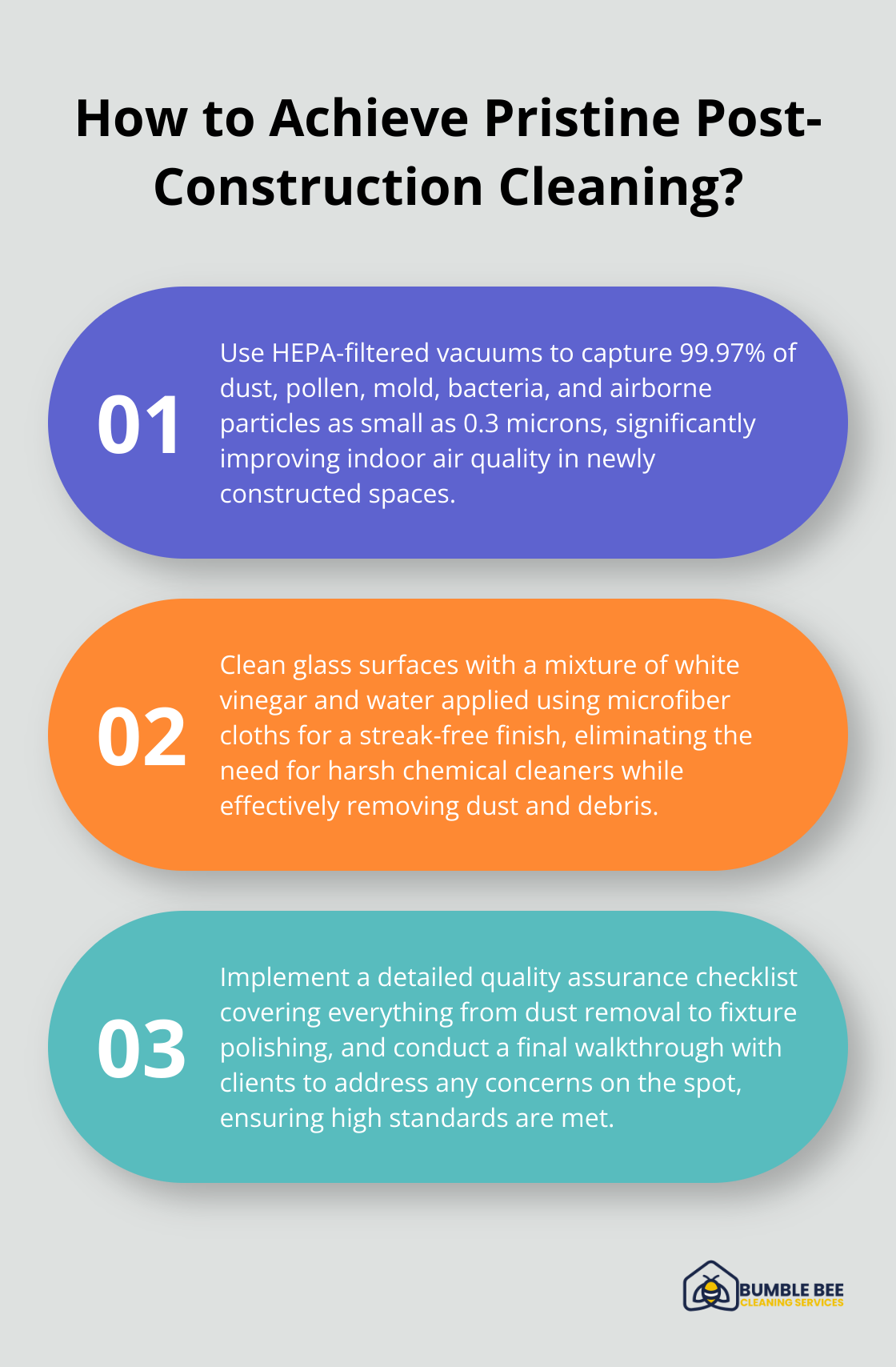 How to Achieve Pristine Post-Construction Cleaning?

01

Use HEPA-filtered vacuums to capture 99.97% of dust, pollen, mold, bacteria, and airborne particles as small as 0.3 microns, significantly improving indoor air quality in newly constructed spaces.

02

Clean glass surfaces with a mixture of white vinegar and water applied using microfiber cloths for a streak-free finish, eliminating the need for harsh chemical cleaners while effectively removing dust and debris.

03

Implement a detailed quality assurance checklist covering everything from dust removal to fixture polishing, and conduct a final walkthrough with clients to address any concerns on the spot, ensuring high standards are met.

BUMBLE BEE
CLEANING SERVICES