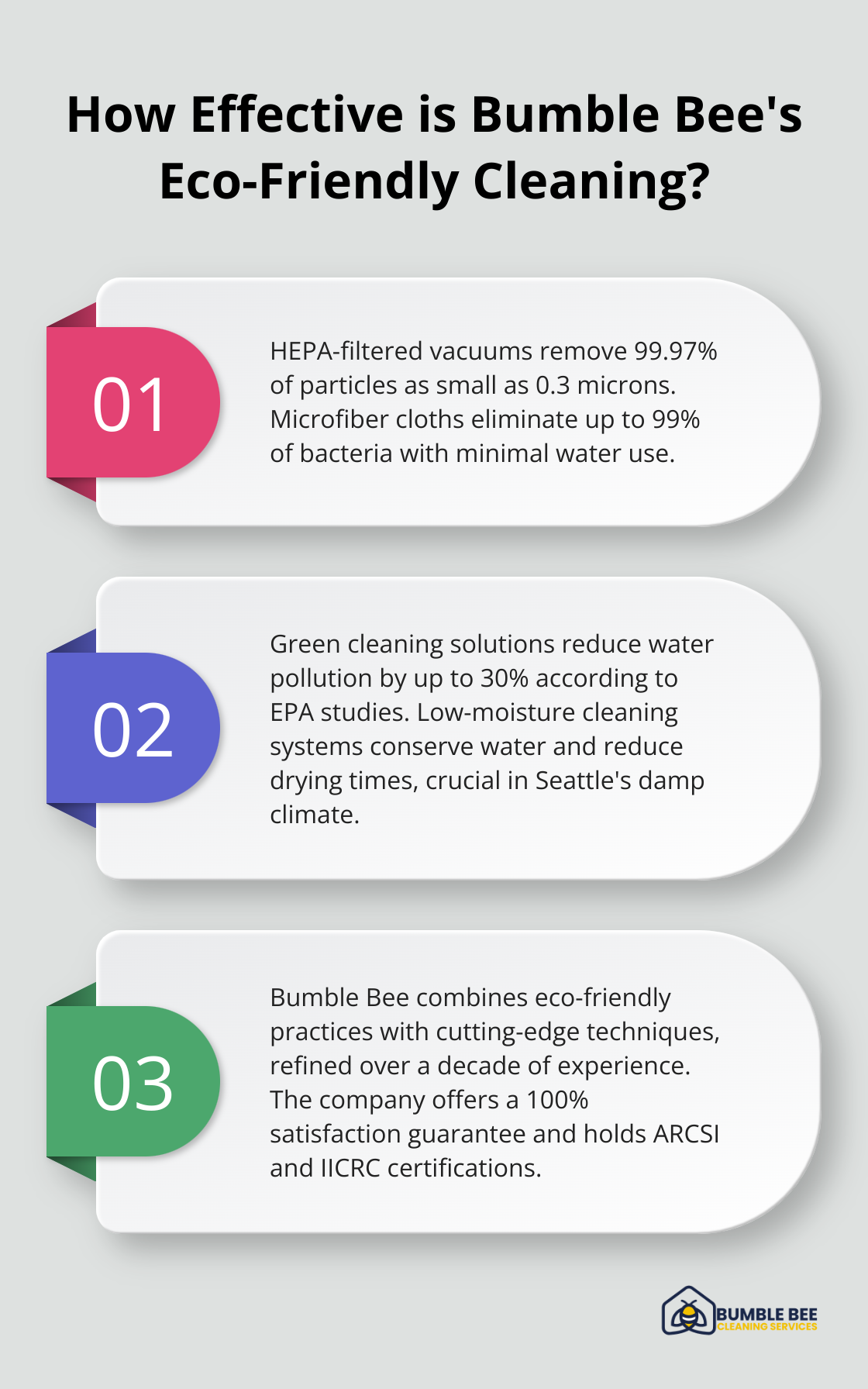 How Effective is Bumble Bee's Eco-Friendly Cleaning?

01

HEPA-filtered vacuums remove 99.97% of particles as small as 0.3 microns. Microfiber cloths eliminate up to 99% of bacteria with minimal water use.

02

Green cleaning solutions reduce water pollution by up to 30% according to EPA studies. Low-moisture cleaning systems conserve water and reduce drying times, crucial in Seattle's damp climate.

03

Bumble Bee combines eco-friendly practices with cutting-edge techniques, refined over a decade of experience. The company offers a 100% satisfaction guarantee and holds ARCSI and IICRC certifications.

BUMBLE BEE
CLEANING SERVICES