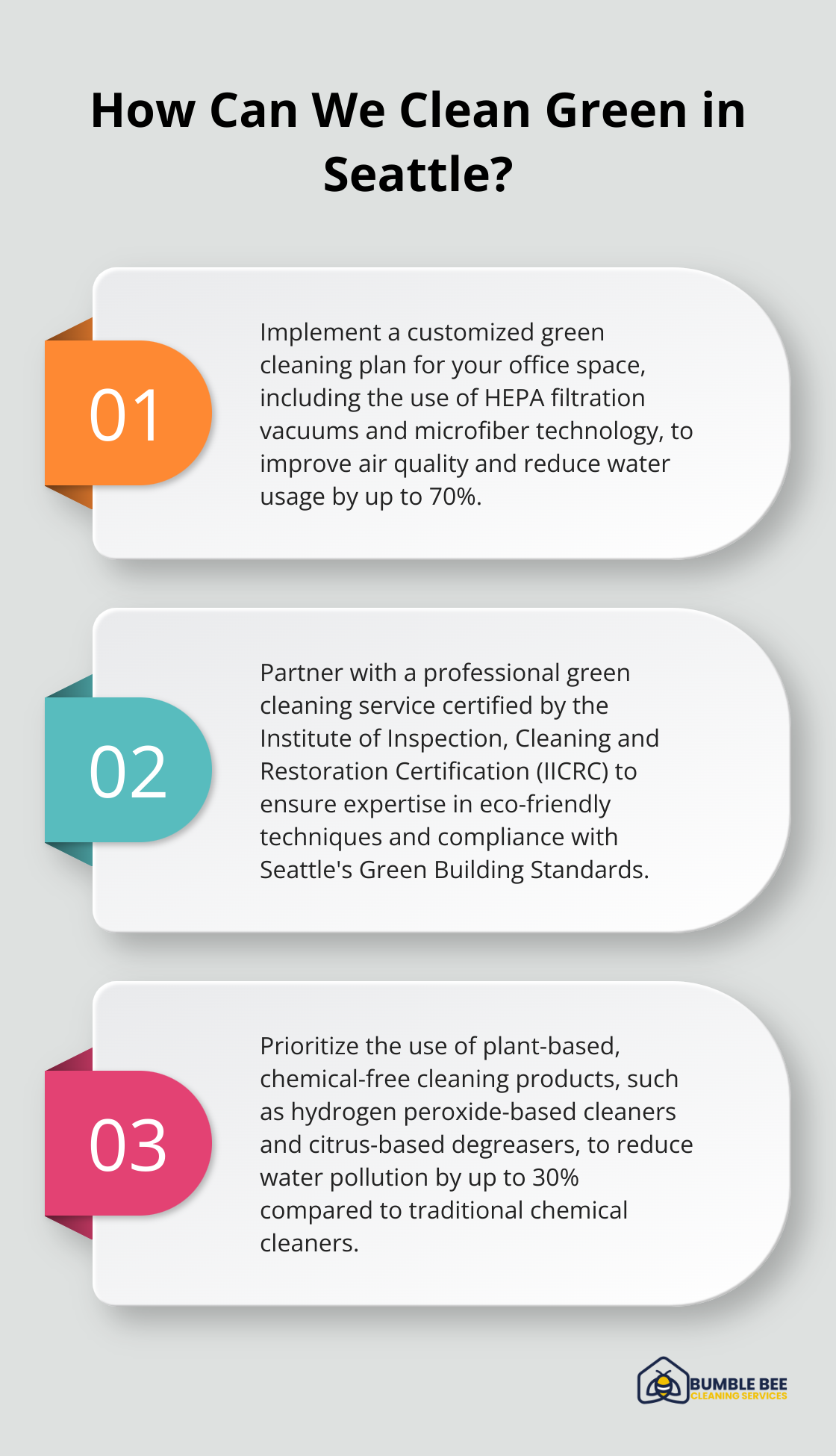 How Can We Clean Green in Seattle?

01

Implement a customized green cleaning plan for your office space, including the use of HEPA filtration vacuums and microfiber technology, to improve air quality and reduce water usage by up to 70%.

02

Partner with a professional green cleaning service certified by the Institute of Inspection, Cleaning and Restoration Certification (IICRC) to ensure expertise in eco-friendly techniques and compliance with Seattle's Green Building Standards.

03

Prioritize the use of plant-based, chemical-free cleaning products, such as hydrogen peroxide-based cleaners and citrus-based degreasers, to reduce water pollution by up to 30% compared to traditional chemical cleaners.

BUMBLE BEE
CLEANING SERVICES