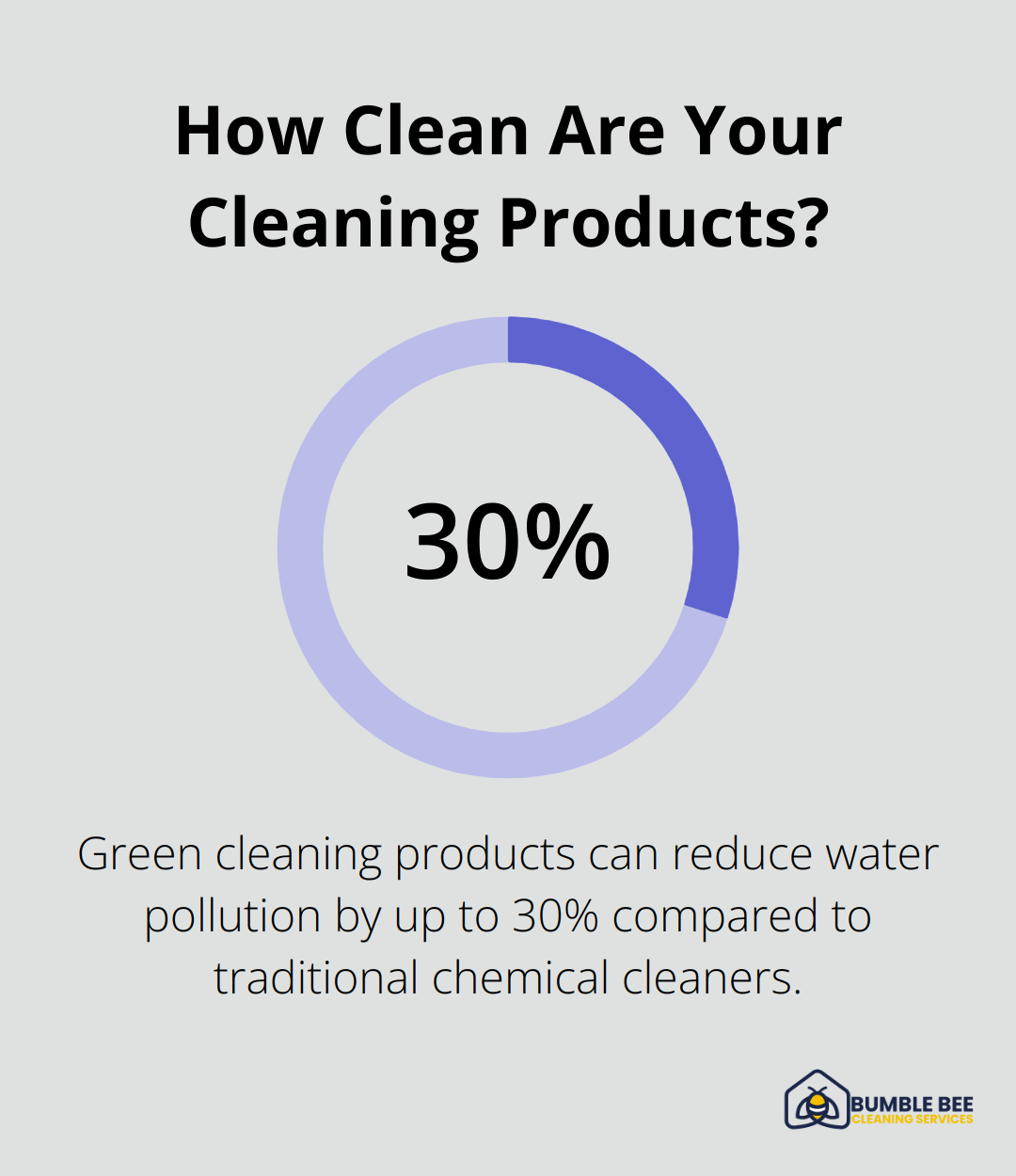 How Clean Are Your Cleaning Products?

30%

Green cleaning products can reduce water pollution by up to 30% compared to traditional chemical cleaners.

BUMBLE BEE
CLEANING SERVICES