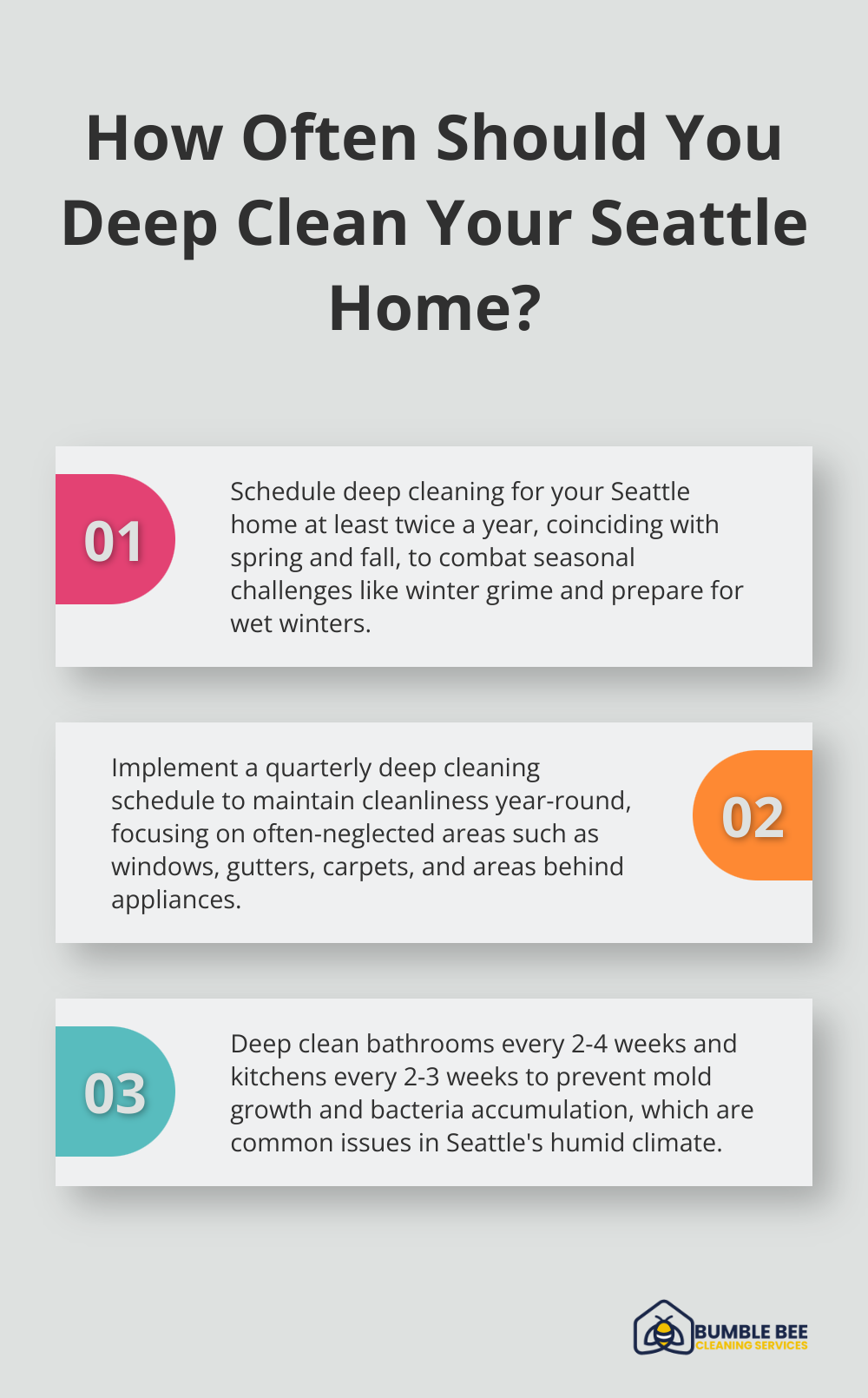 How Often Should You Deep Clean Your Seattle Home?

01

Schedule deep cleaning for your Seattle home at least twice a year, coinciding with spring and fall, to combat seasonal challenges like winter grime and prepare for wet winters.

Implement a quarterly deep cleaning schedule to maintain cleanliness year-round, focusing on often-neglected areas such as windows, gutters, carpets, and areas behind appliances.

02

03

Deep clean bathrooms every 2-4 weeks and kitchens every 2-3 weeks to prevent mold growth and bacteria accumulation, which are common issues in Seattle's humid climate.

BUMBLE BEE
CLEANING SERVICES