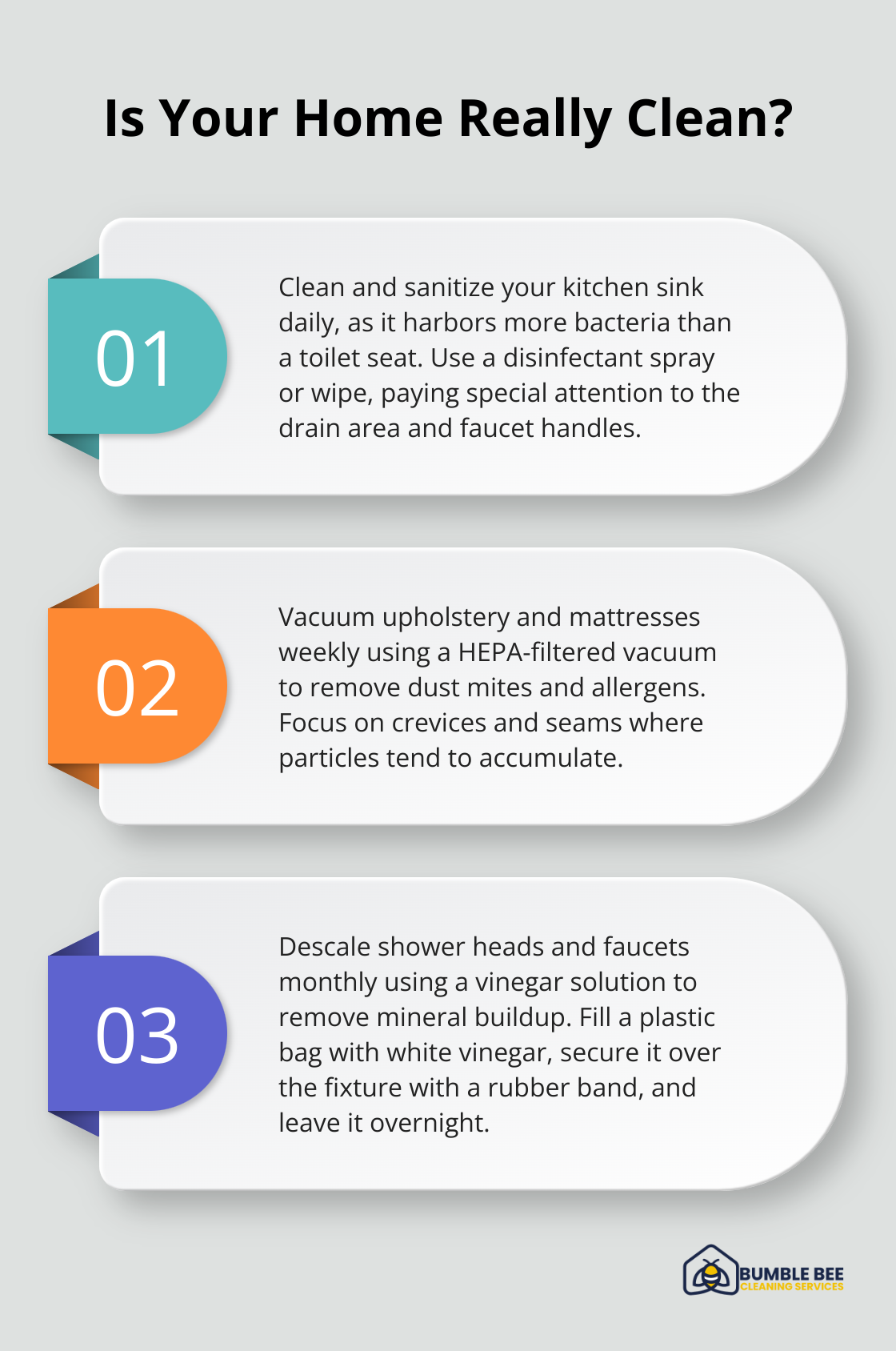 Is Your Home Really Clean?

01

Clean and sanitize your kitchen sink daily, as it harbors more bacteria than a toilet seat. Use a disinfectant spray or wipe, paying special attention to the drain area and faucet handles.

02

Vacuum upholstery and mattresses weekly using a HEPA-filtered vacuum to remove dust mites and allergens. Focus on crevices and seams where particles tend to accumulate.

03

Descale shower heads and faucets monthly using a vinegar solution to remove mineral buildup. Fill a plastic bag with white vinegar, secure it over the fixture with a rubber band, and leave it overnight.

BUMBLE BEE
CLEANING SERVICES