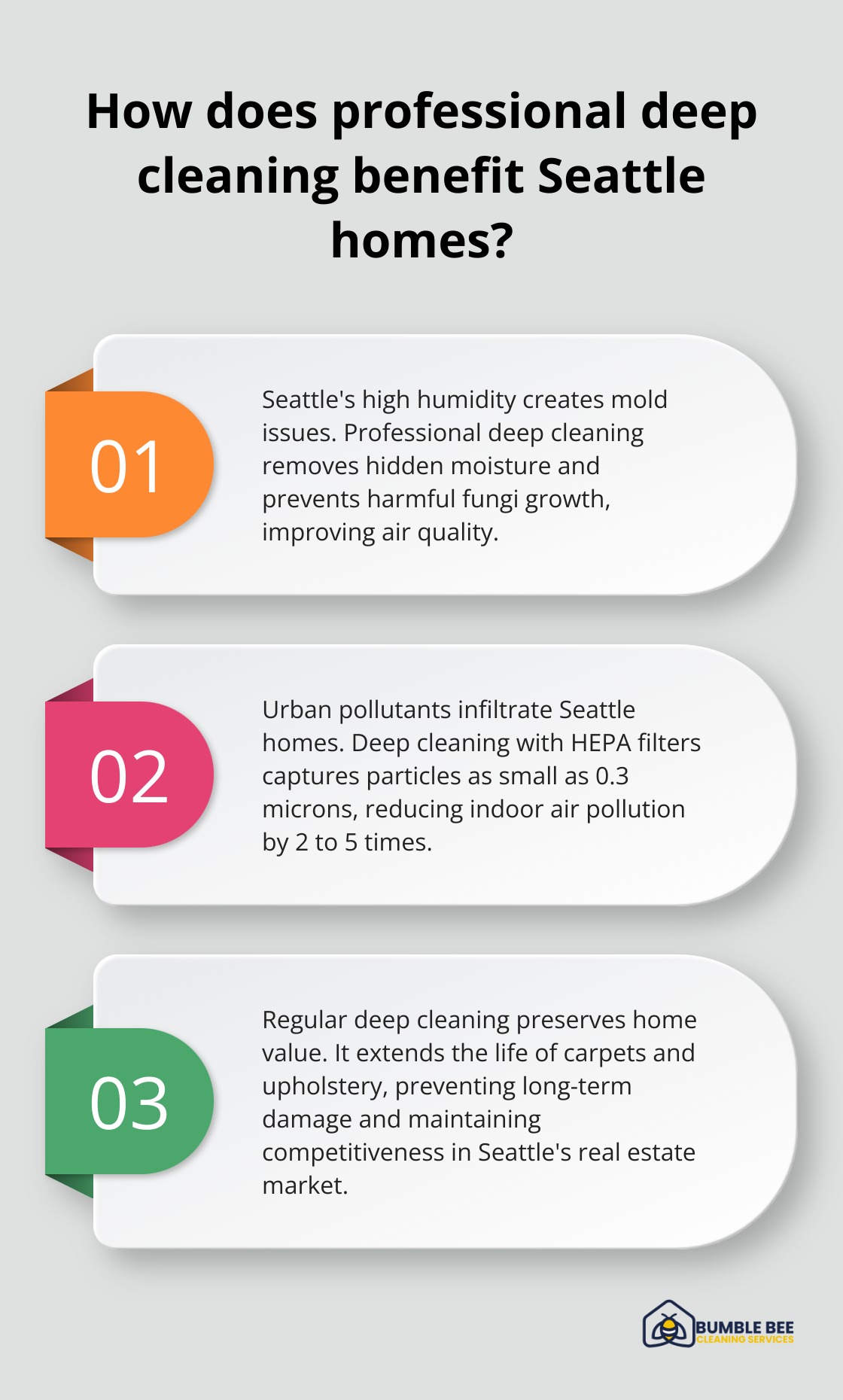 How does professional deep cleaning benefit Seattle homes?

01

Seattle's high humidity creates mold issues. Professional deep cleaning removes hidden moisture and prevents harmful fungi growth, improving air quality.

02

Urban pollutants infiltrate Seattle homes. Deep cleaning with HEPA filters captures particles as small as 0.3 microns, reducing indoor air pollution by 2 to 5 times.

03

Regular deep cleaning preserves home value. It extends the life of carpets and upholstery, preventing long-term damage and maintaining competitiveness in Seattle's real estate market.

BUMBLE BEE
CLEANING SERVICES