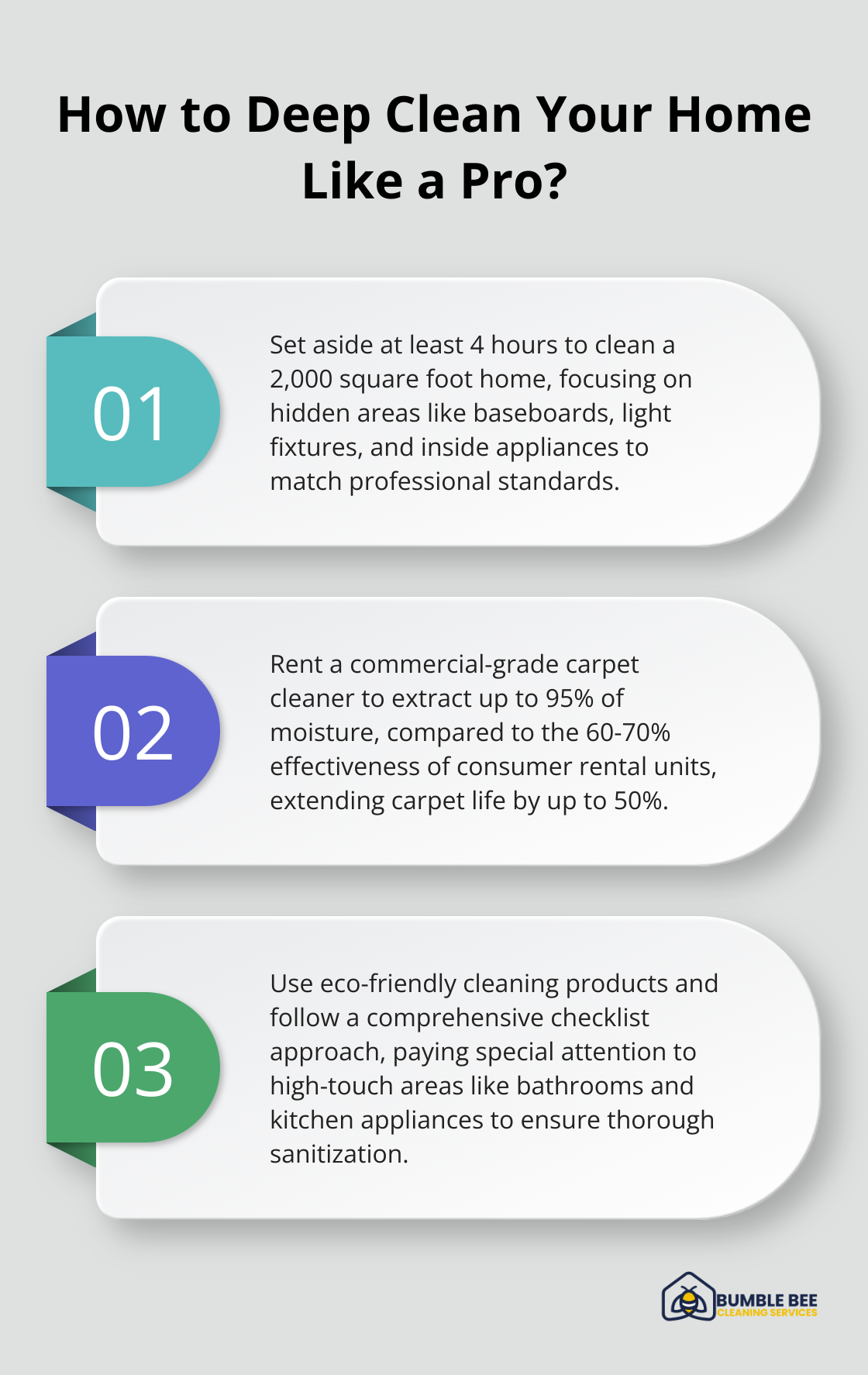 How to Deep Clean Your Home Like a Pro?

01

Set aside at least 4 hours to clean a 2,000 square foot home, focusing on hidden areas like baseboards, light fixtures, and inside appliances to match professional standards.

02

Rent a commercial-grade carpet cleaner to extract up to 95% of moisture, compared to the 60-70% effectiveness of consumer rental units, extending carpet life by up to 50%.

03

Use eco-friendly cleaning products and follow a comprehensive checklist approach, paying special attention to high-touch areas like bathrooms and kitchen appliances to ensure thorough sanitization.

BUMBLE BEE
CLEANING SERVICES