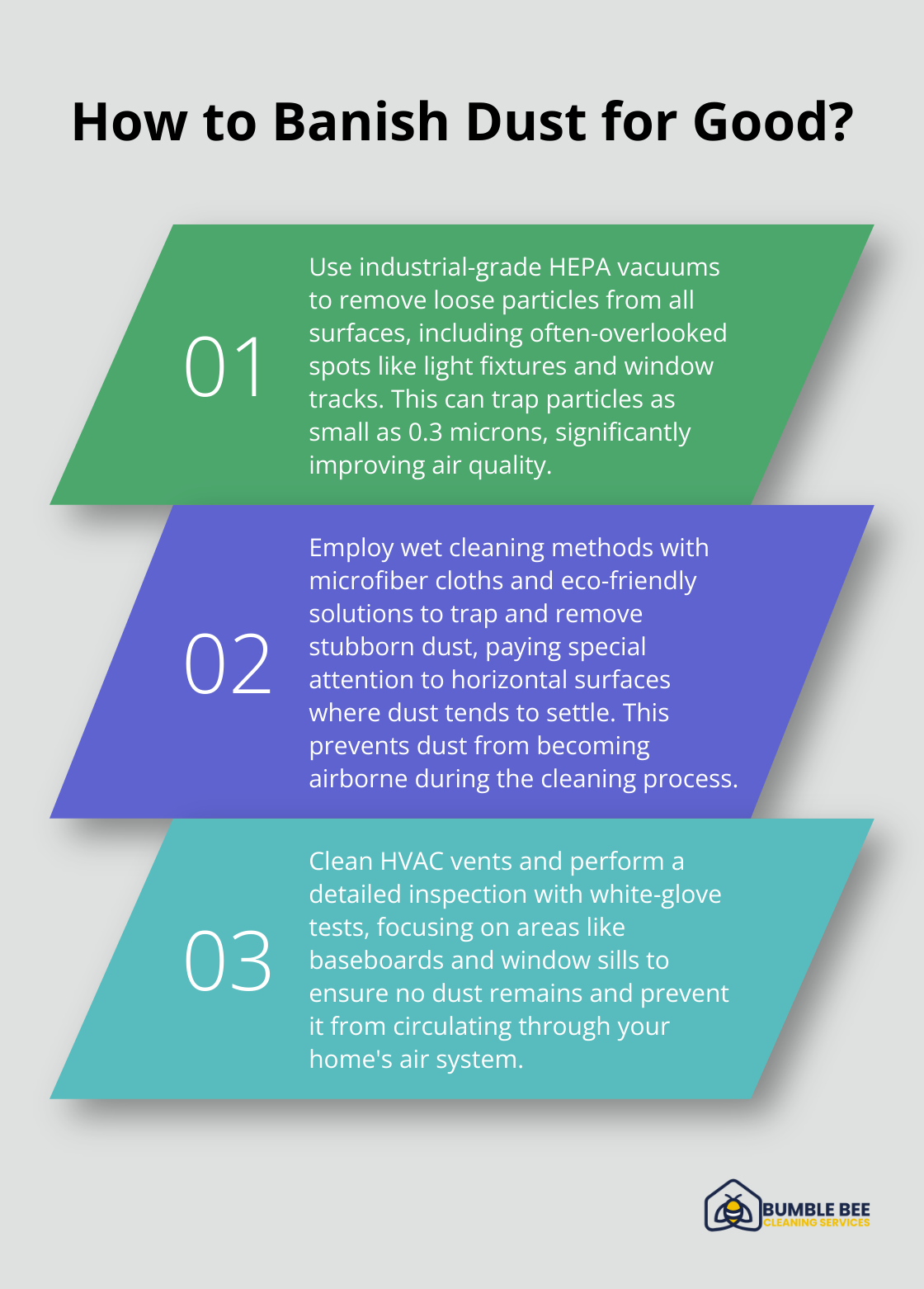 How to Banish Dust for Good?

01

Use industrial-grade HEPA vacuums to remove loose particles from all surfaces, including often-overlooked spots like light fixtures and window tracks. This can trap particles as small as 0.3 microns, significantly improving air quality.

02

Employ wet cleaning methods with microfiber cloths and eco-friendly solutions to trap and remove stubborn dust, paying special attention to horizontal surfaces where dust tends to settle. This prevents dust from becoming airborne during the cleaning process.

03

Clean HVAC vents and perform a detailed inspection with white-glove tests, focusing on areas like baseboards and window sills to ensure no dust remains and prevent it from circulating through your home's air system.

BUMBLE BEE
CLEANING SERVICES