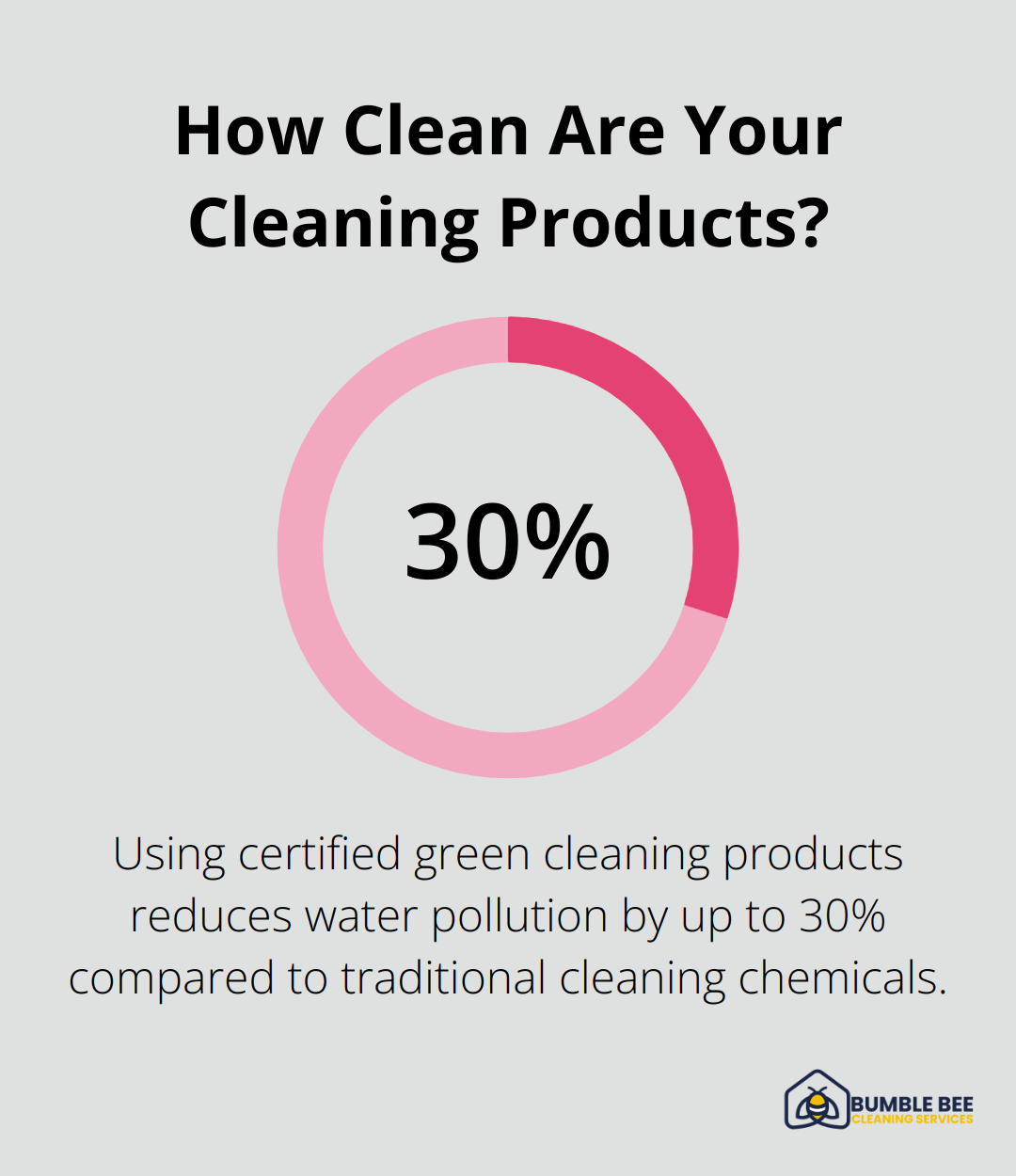 How Clean Are Your Cleaning Products?

30%

Using certified green cleaning products reduces water pollution by up to 30% compared to traditional cleaning chemicals.

BUMBLE BEE
CLEANING SERVICES