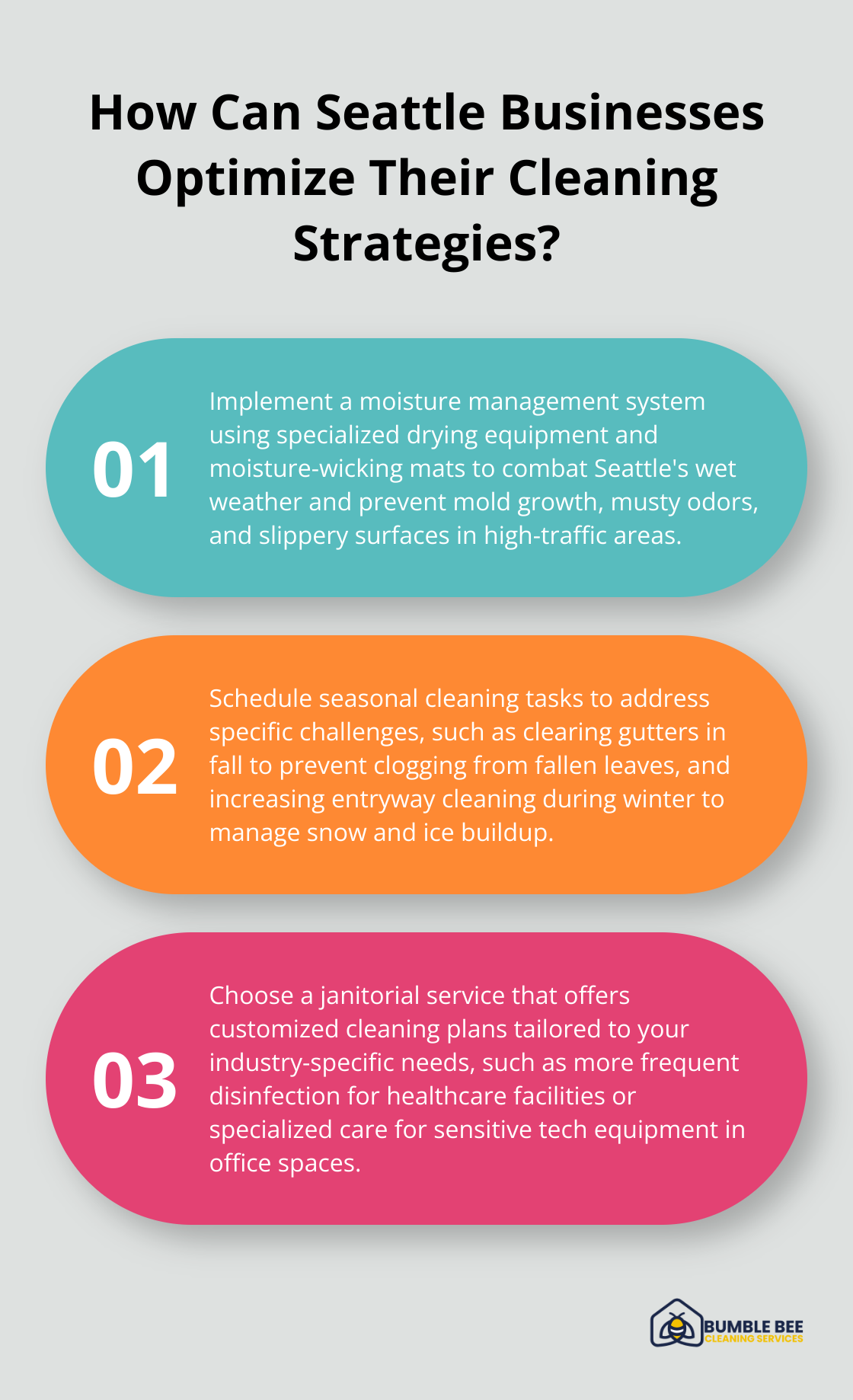 How Can Seattle Businesses Optimize Their Cleaning Strategies?

01

Implement a moisture management system using specialized drying equipment and moisture-wicking mats to combat Seattle's wet weather and prevent mold growth, musty odors, and slippery surfaces in high-traffic areas.

02

Schedule seasonal cleaning tasks to address specific challenges, such as clearing gutters in fall to prevent clogging from fallen leaves, and increasing entryway cleaning during winter to manage snow and ice buildup.

03

Choose a janitorial service that offers customized cleaning plans tailored to your industry-specific needs, such as more frequent disinfection for healthcare facilities or specialized care for sensitive tech equipment in office spaces.

BUMBLE BEE
CLEANING SERVICES