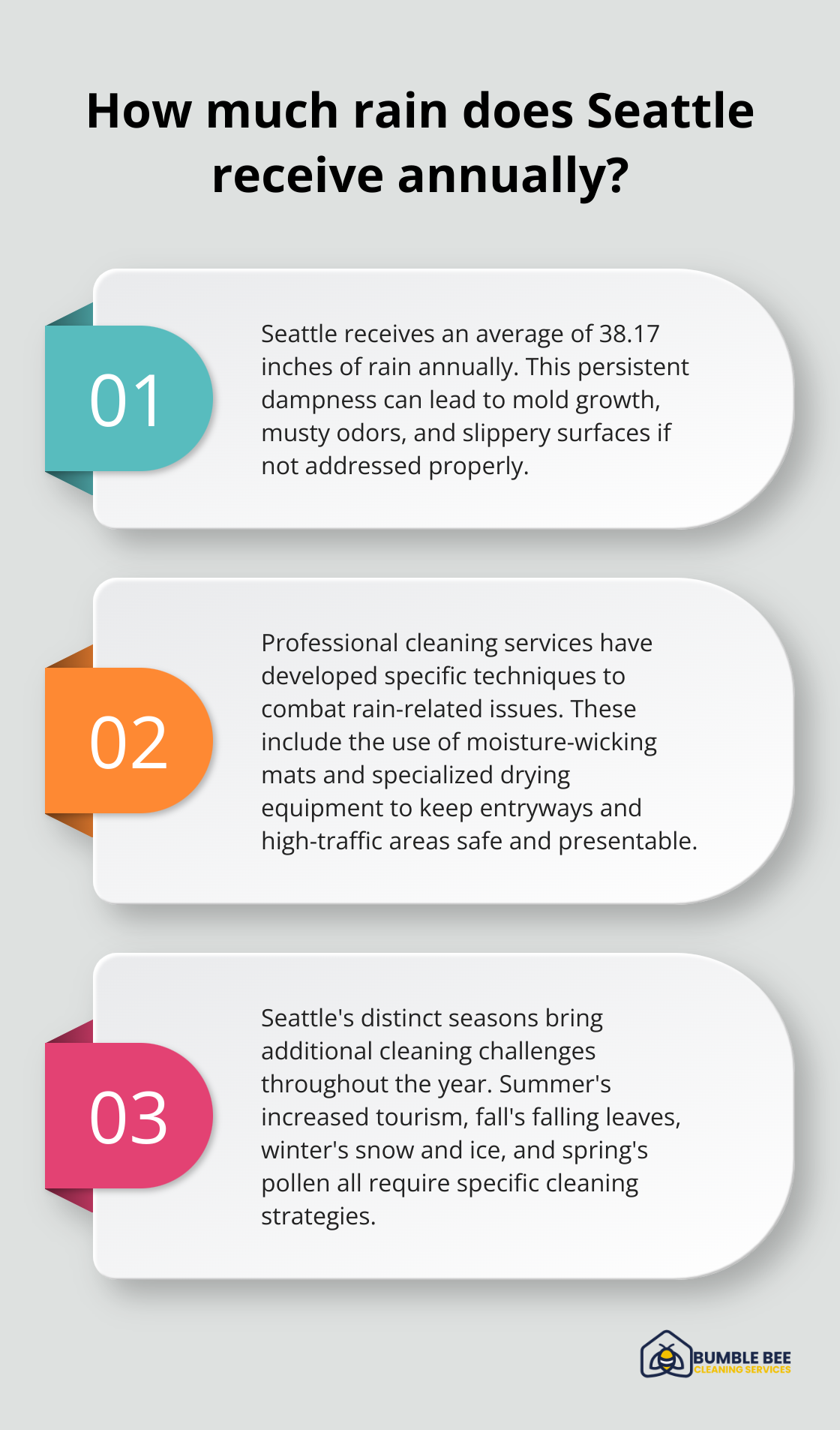 How much rain does Seattle receive annually?

01

Seattle receives an average of 38.17 inches of rain annually. This persistent dampness can lead to mold growth, musty odors, and slippery surfaces if not addressed properly.

02

Professional cleaning services have developed specific techniques to combat rain-related issues. These include the use of moisture-wicking mats and specialized drying equipment to keep entryways and high-traffic areas safe and presentable.

03

Seattle's distinct seasons bring additional cleaning challenges throughout the year. Summer's increased tourism, fall's falling leaves, winter's snow and ice, and spring's pollen all require specific cleaning strategies.

BUMBLE BEE
CLEANING SERVICES