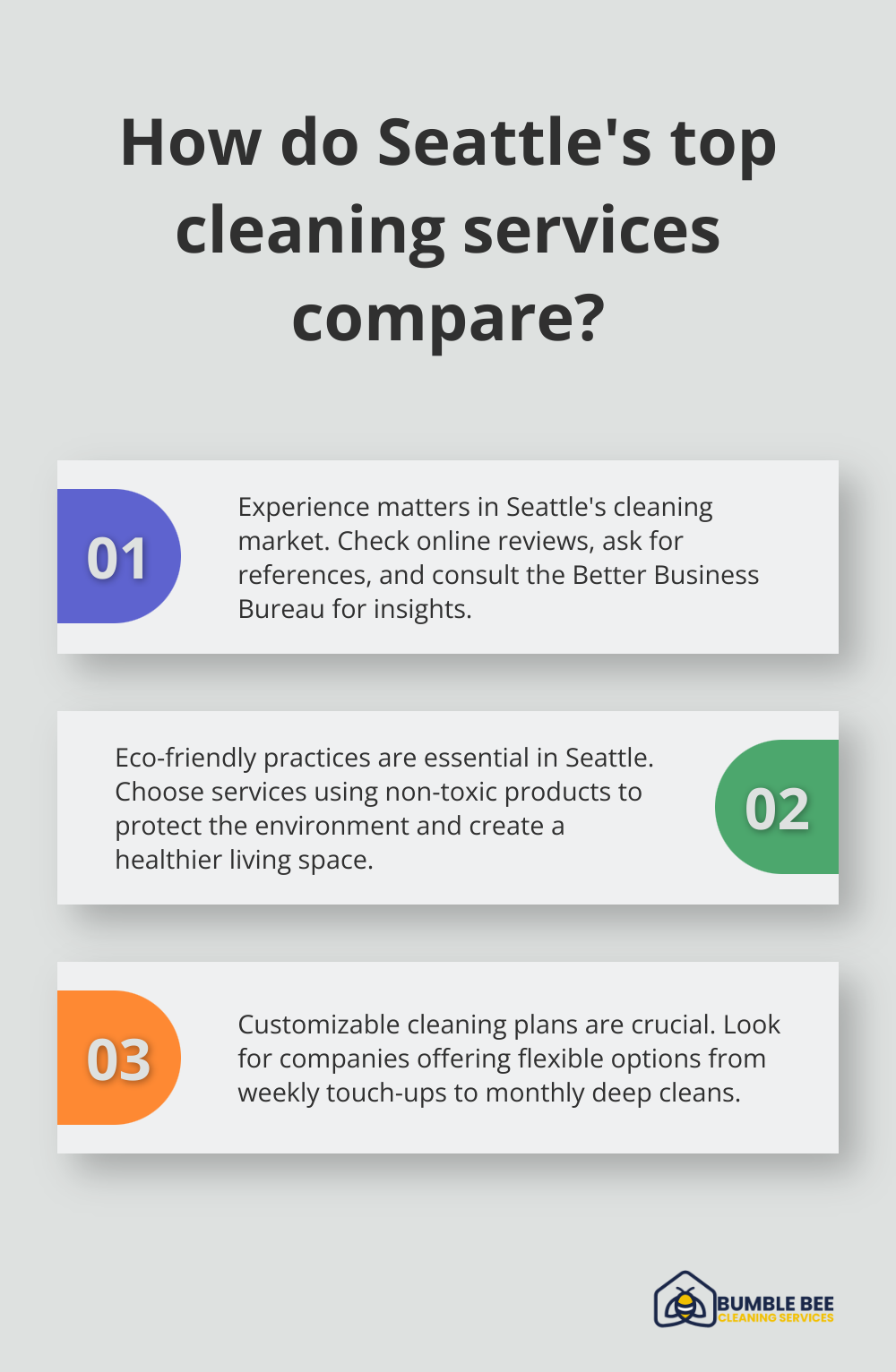 How do Seattle's top cleaning services compare?

01

Experience matters in Seattle's cleaning market. Check online reviews, ask for references, and consult the Better Business Bureau for insights.

Eco-friendly practices are essential in Seattle. Choose services using non-toxic products to protect the environment and create a healthier living space.

02

03

Customizable cleaning plans are crucial. Look for companies offering flexible options from weekly touch-ups to monthly deep cleans.

BUMBLE BEE
CLEANING SERVICES