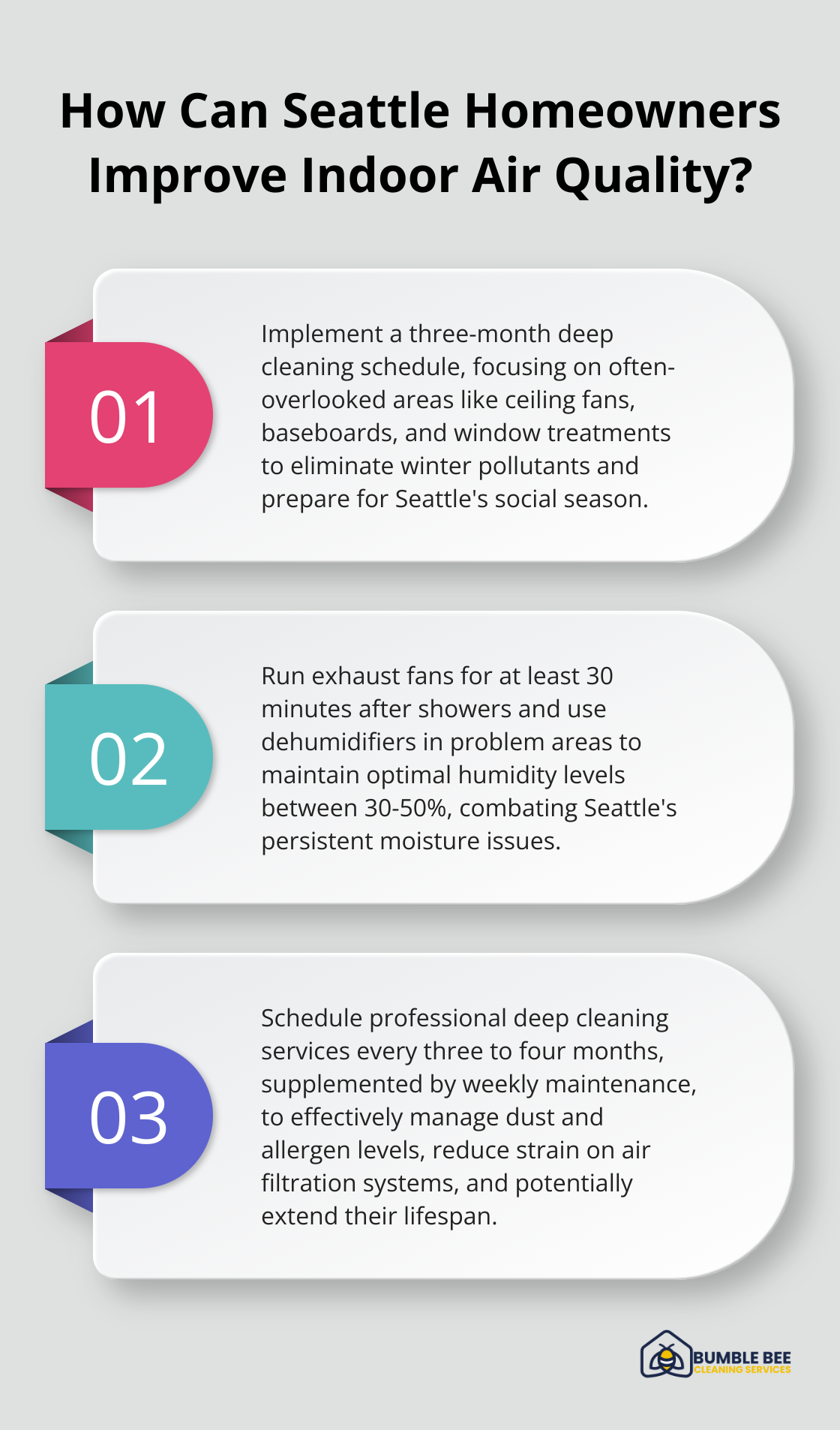 How Can Seattle Homeowners Improve Indoor Air Quality?

01

Implement a three-month deep cleaning schedule, focusing on often-overlooked areas like ceiling fans, baseboards, and window treatments to eliminate winter pollutants and prepare for Seattle's social season.

02

Run exhaust fans for at least 30 minutes after showers and use dehumidifiers in problem areas to maintain optimal humidity levels between 30-50%, combating Seattle's persistent moisture issues.

03

Schedule professional deep cleaning services every three to four months, supplemented by weekly maintenance, to effectively manage dust and allergen levels, reduce strain on air filtration systems, and potentially extend their lifespan.

BUMBLE BEE
CLEANING SERVICES