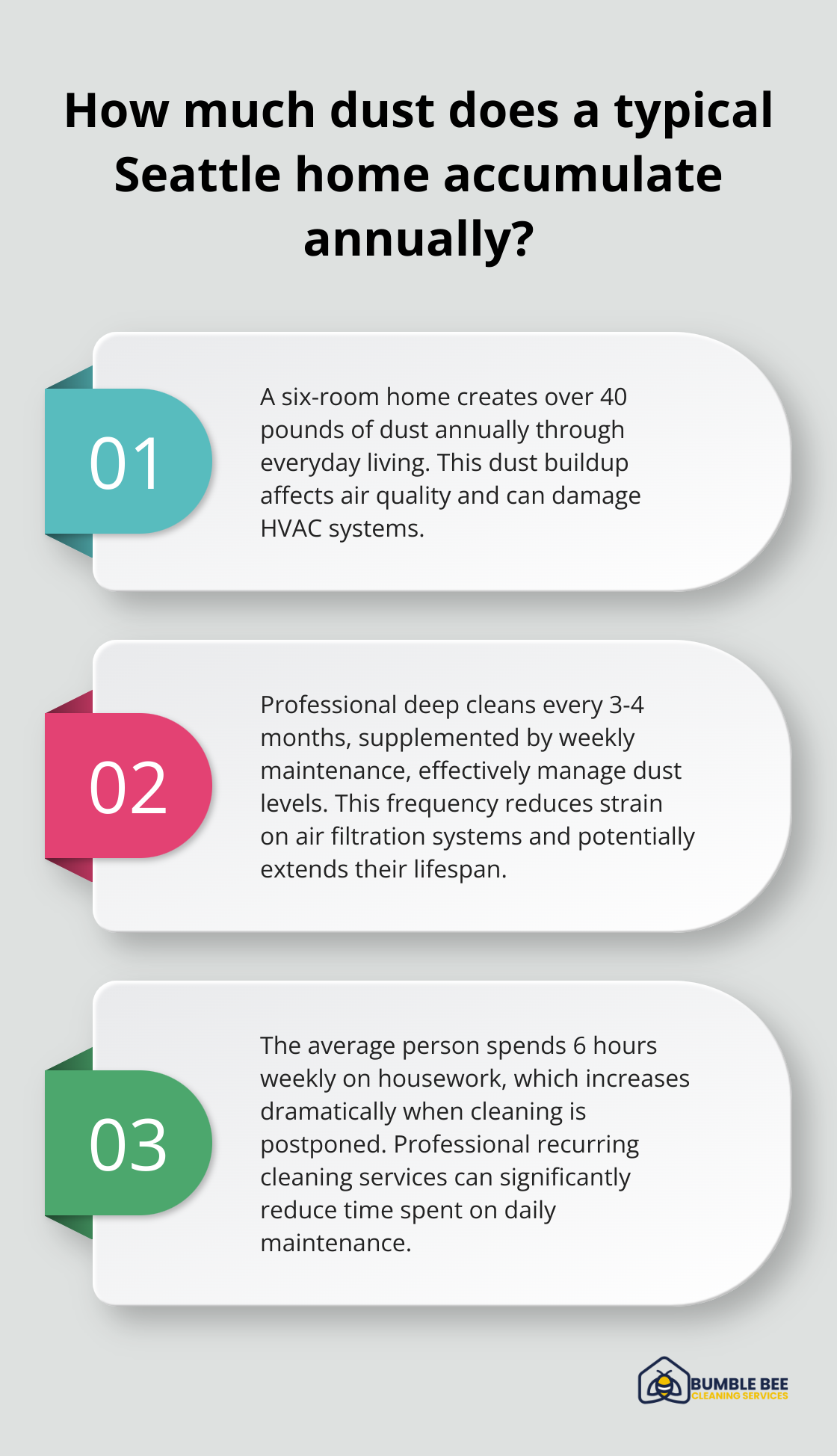 How much dust does a typical Seattle home accumulate annually?

01

A six-room home creates over 40 pounds of dust annually through everyday living. This dust buildup affects air quality and can damage HVAC systems.

02

Professional deep cleans every 3-4 months, supplemented by weekly maintenance, effectively manage dust levels. This frequency reduces strain on air filtration systems and potentially extends their lifespan.

03

The average person spends 6 hours weekly on housework, which increases dramatically when cleaning is postponed. Professional recurring cleaning services can significantly reduce time spent on daily maintenance.

BUMBLE BEE
CLEANING SERVICES