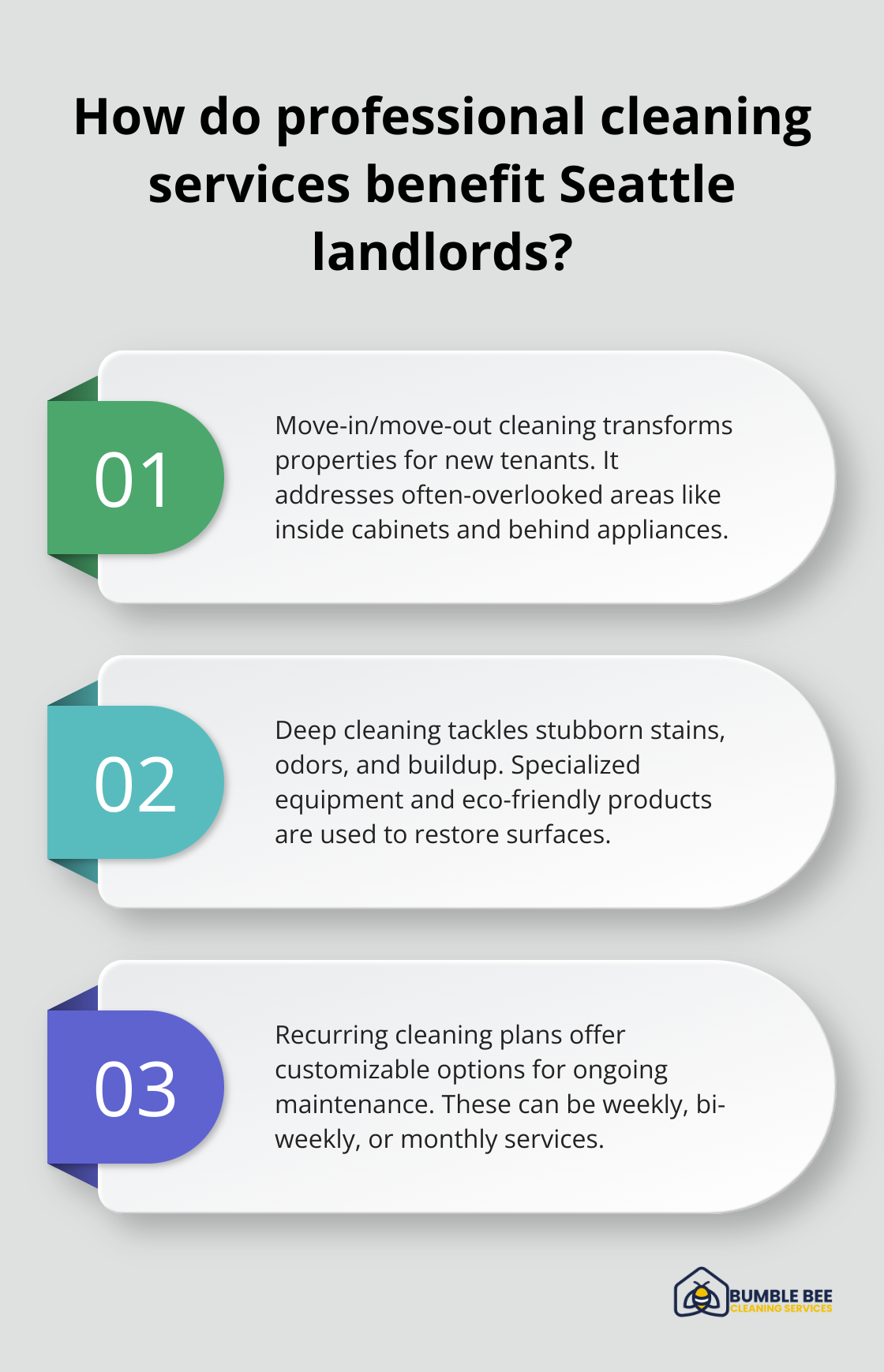 How do professional cleaning services benefit Seattle landlords?

01

Move-in/move-out cleaning transforms properties for new tenants. It addresses often-overlooked areas like inside cabinets and behind appliances.

02

Deep cleaning tackles stubborn stains, odors, and buildup. Specialized equipment and eco-friendly products are used to restore surfaces.

03

Recurring cleaning plans offer customizable options for ongoing maintenance. These can be weekly, bi-weekly, or monthly services.

BUMBLE BEE
CLEANING SERVICES