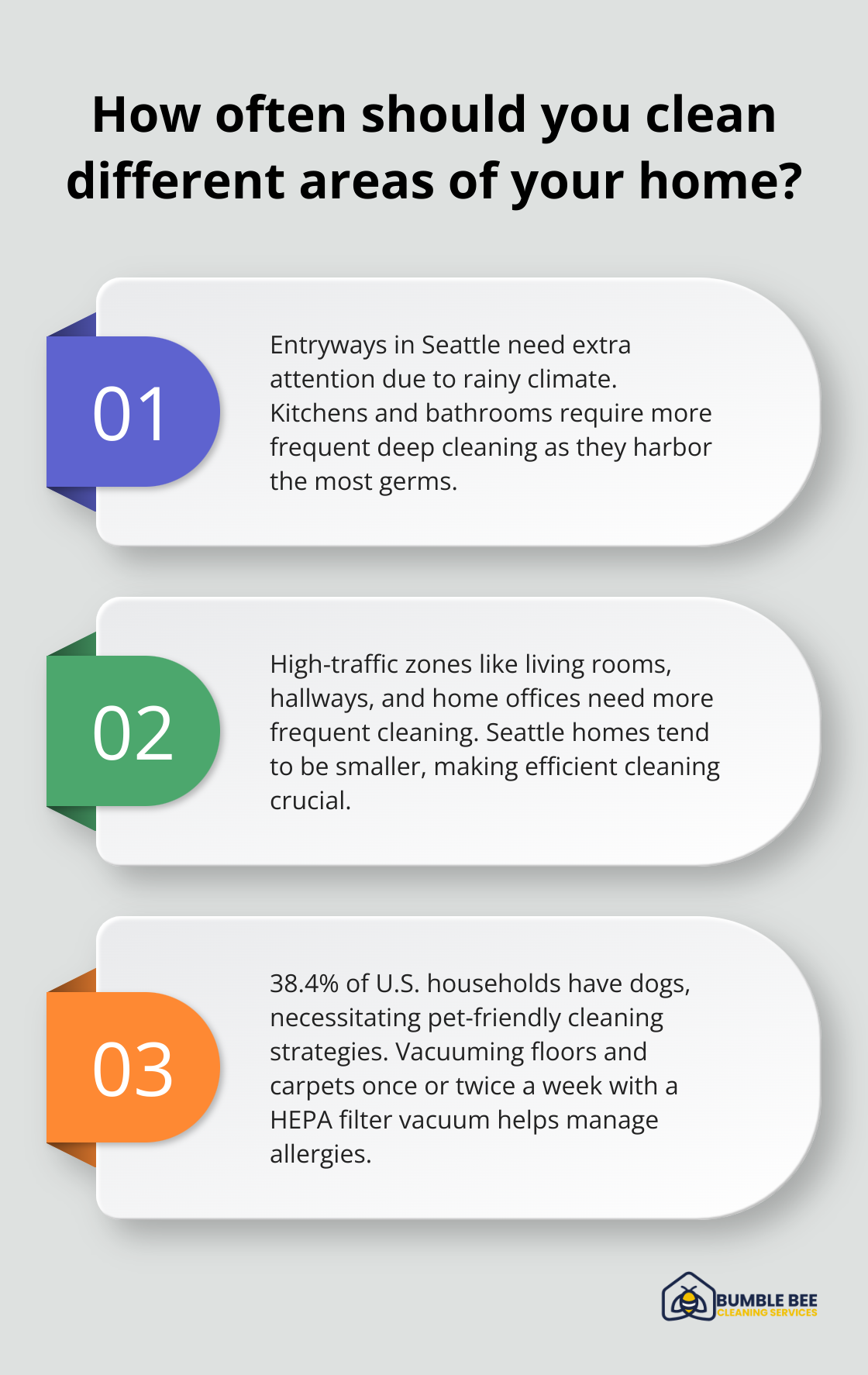 How often should you clean different areas of your home?

01

Entryways in Seattle need extra attention due to rainy climate. Kitchens and bathrooms require more frequent deep cleaning as they harbor the most germs.

02

High-traffic zones like living rooms, hallways, and home offices need more frequent cleaning. Seattle homes tend to be smaller, making efficient cleaning crucial.

03

38.4% of U.S. households have dogs, necessitating pet-friendly cleaning strategies. Vacuuming floors and carpets once or twice a week with a HEPA filter vacuum helps manage allergies.

BUMBLE BEE
CLEANING SERVICES