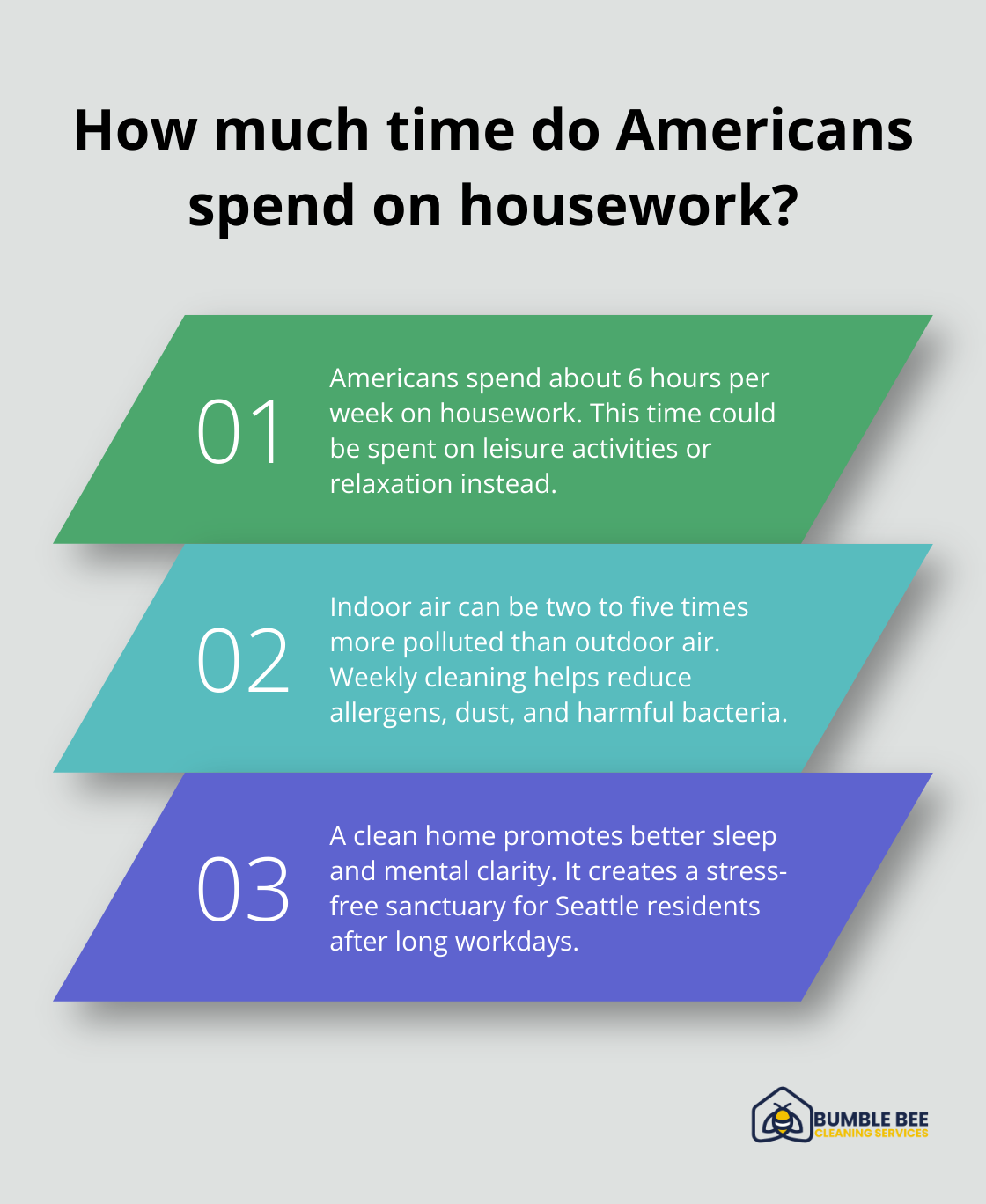 How much time do Americans spend on housework?

01

Americans spend about 6 hours per week on housework. This time could be spent on leisure activities or relaxation instead.

02

Indoor air can be two to five times more polluted than outdoor air. Weekly cleaning helps reduce allergens, dust, and harmful bacteria.

03

A clean home promotes better sleep and mental clarity. It creates a stress-free sanctuary for Seattle residents after long workdays.

BUMBLE BEE
CLEANING SERVICES