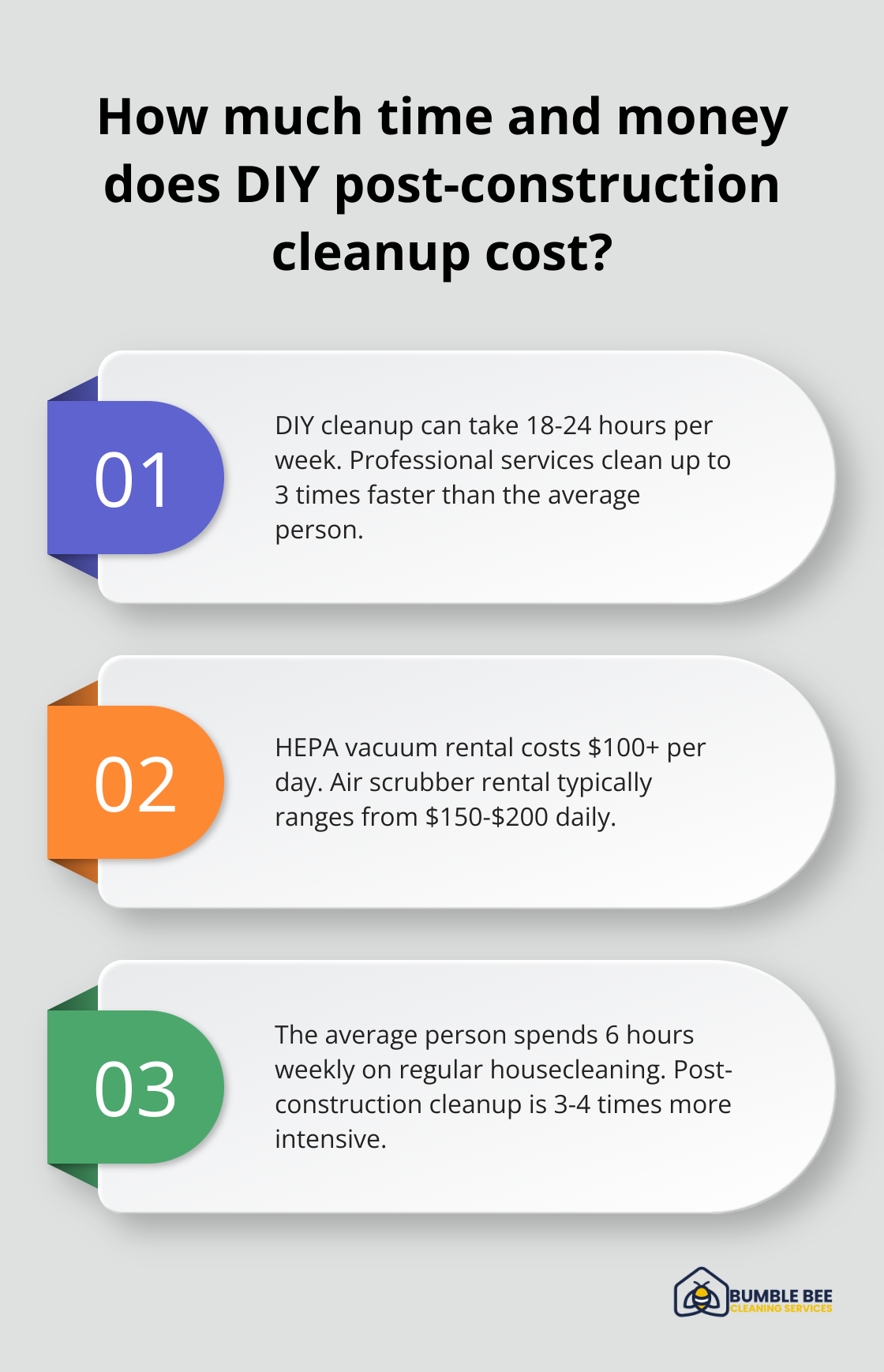 How much time and money does DIY post-construction cleanup cost?

01

DIY cleanup can take 18-24 hours per week. Professional services clean up to 3 times faster than the average person.

02

HEPA vacuum rental costs \$100+ per day. Air scrubber rental typically ranges from \$150-\$200 daily.

03

The average person spends 6 hours weekly on regular housecleaning. Post-construction cleanup is 3-4 times more intensive.

BUMBLE BEE
CLEANING SERVICES