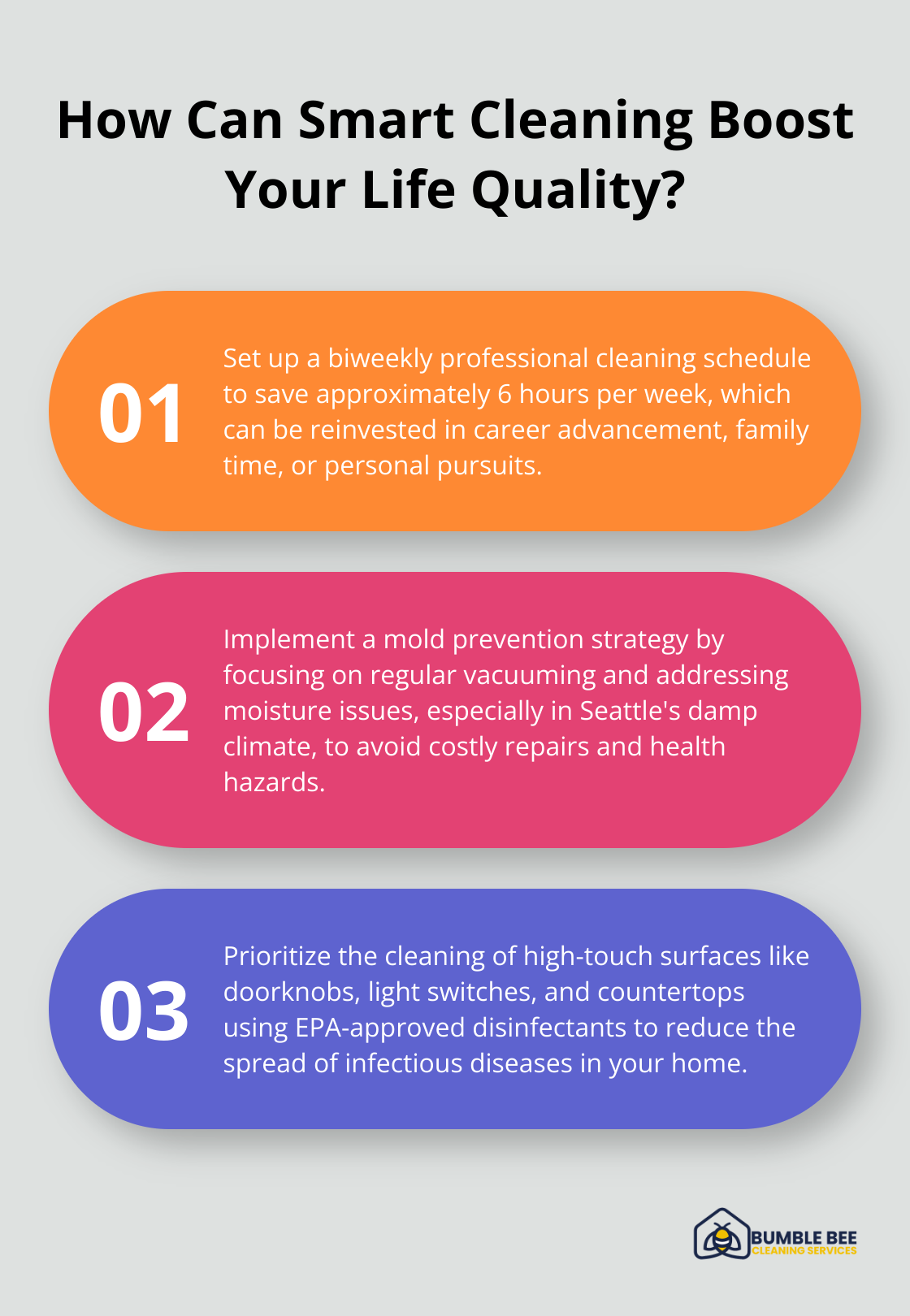 How Can Smart Cleaning Boost Your Life Quality?

01

Set up a biweekly professional cleaning schedule to save approximately 6 hours per week, which can be reinvested in career advancement, family time, or personal pursuits.

02

Implement a mold prevention strategy by focusing on regular vacuuming and addressing moisture issues, especially in Seattle's damp climate, to avoid costly repairs and health hazards.

03

Prioritize the cleaning of high-touch surfaces like doorknobs, light switches, and countertops using EPA-approved disinfectants to reduce the spread of infectious diseases in your home.

BUMBLE BEE
CLEANING SERVICES